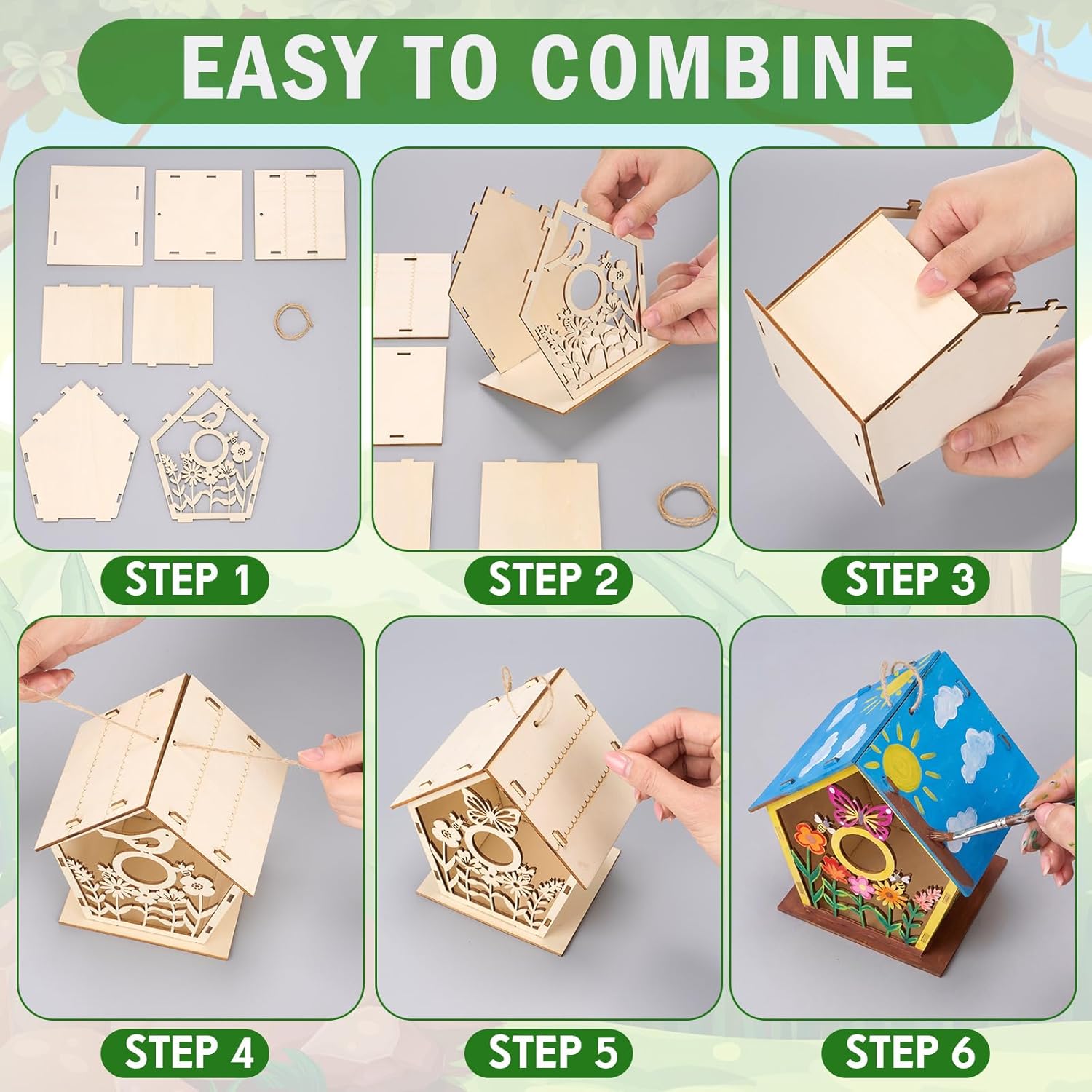 EASY TO COMBINE

STEP 1

STEP 2

STEP 3

STEP 4

STEP 5

STEP 6