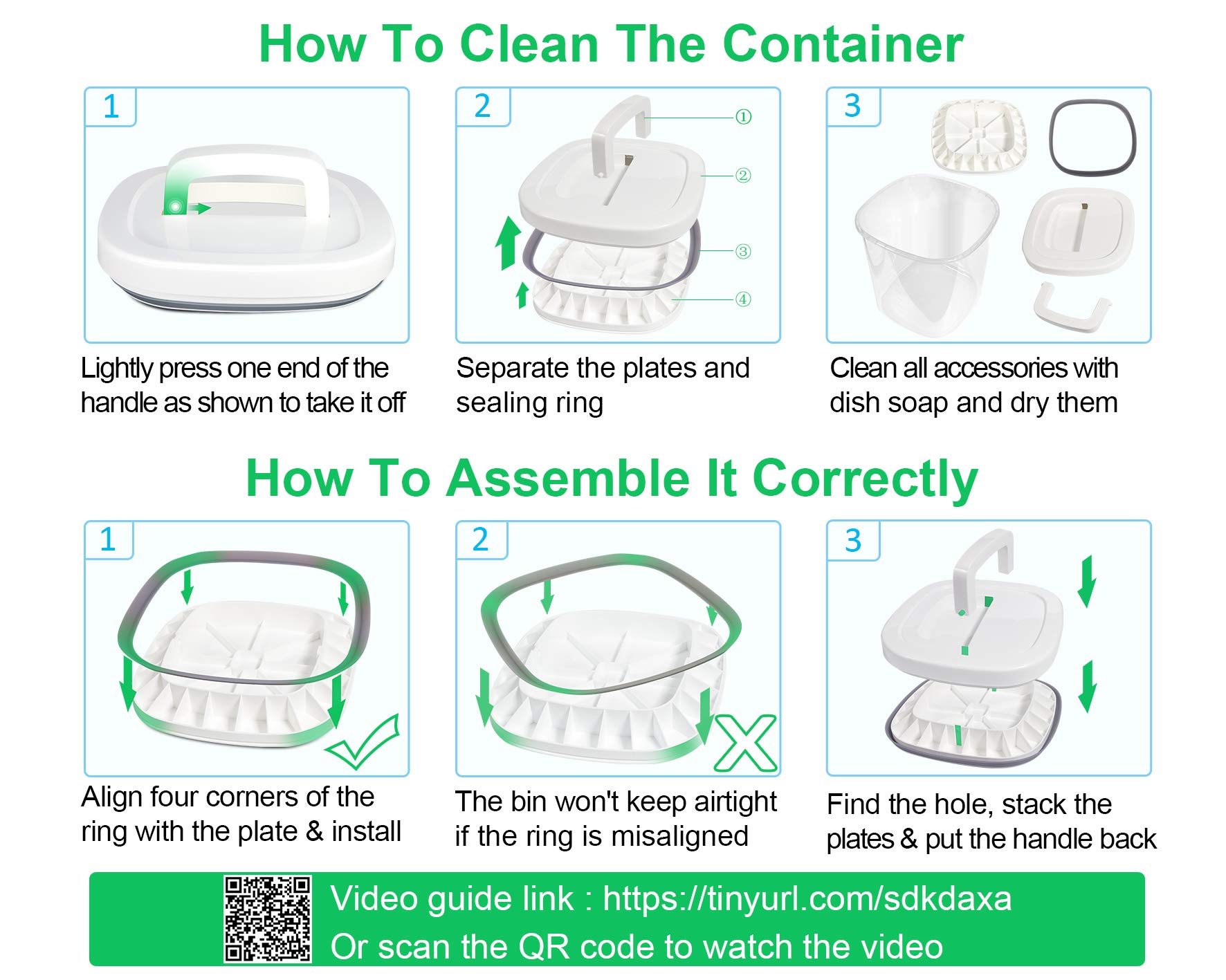 How To Clean The Container

1

Lightly press one end of the handle as shown to take it off

2

①
②
③
④

Separate the plates and sealing ring

3

Clean all accessories with dish soap and dry them

How To Assemble It Correctly

1

Align four corners of the ring with the plate & install

2

The bin won't keep airtight if the ring is misaligned

3

Find the hole, stack the plates & put the handle back

Video guide link : https://tinyurl.com/sdkdaxa
Or scan the QR code to watch the video