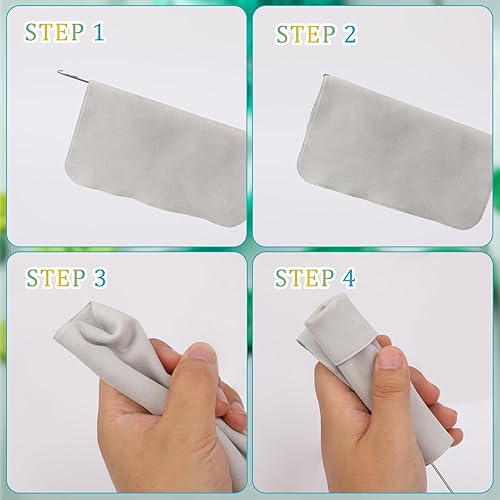 STEP 1

STEP 2

STEP 3

STEP 4