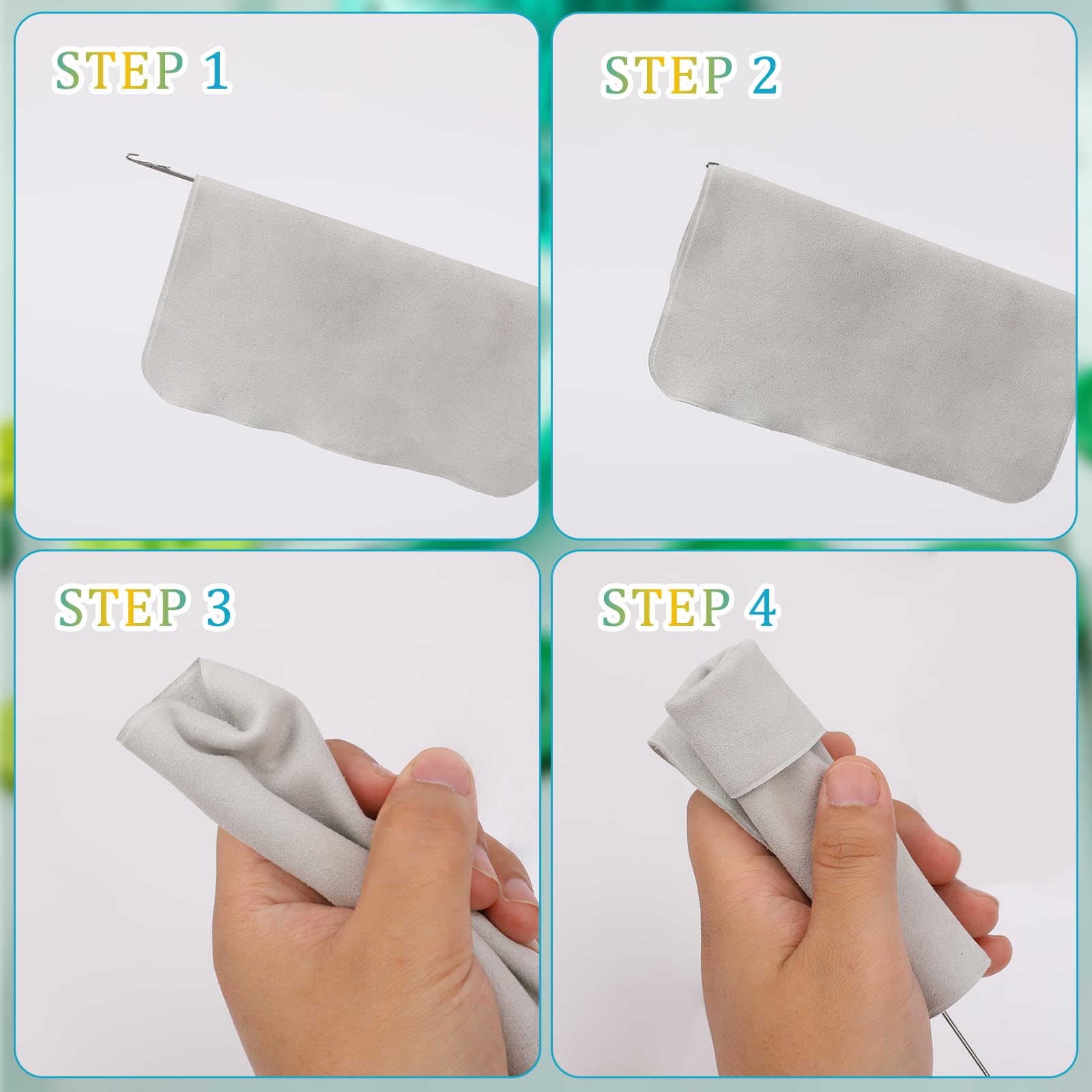 STEP 1

STEP 2

STEP 3

STEP 4