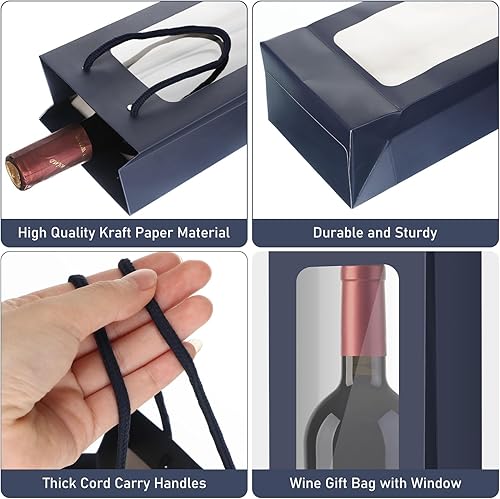 High Quality Kraft Paper Material

Durable and Sturdy

Thick Cord Carry Handles

Wine Gift Bag with Window