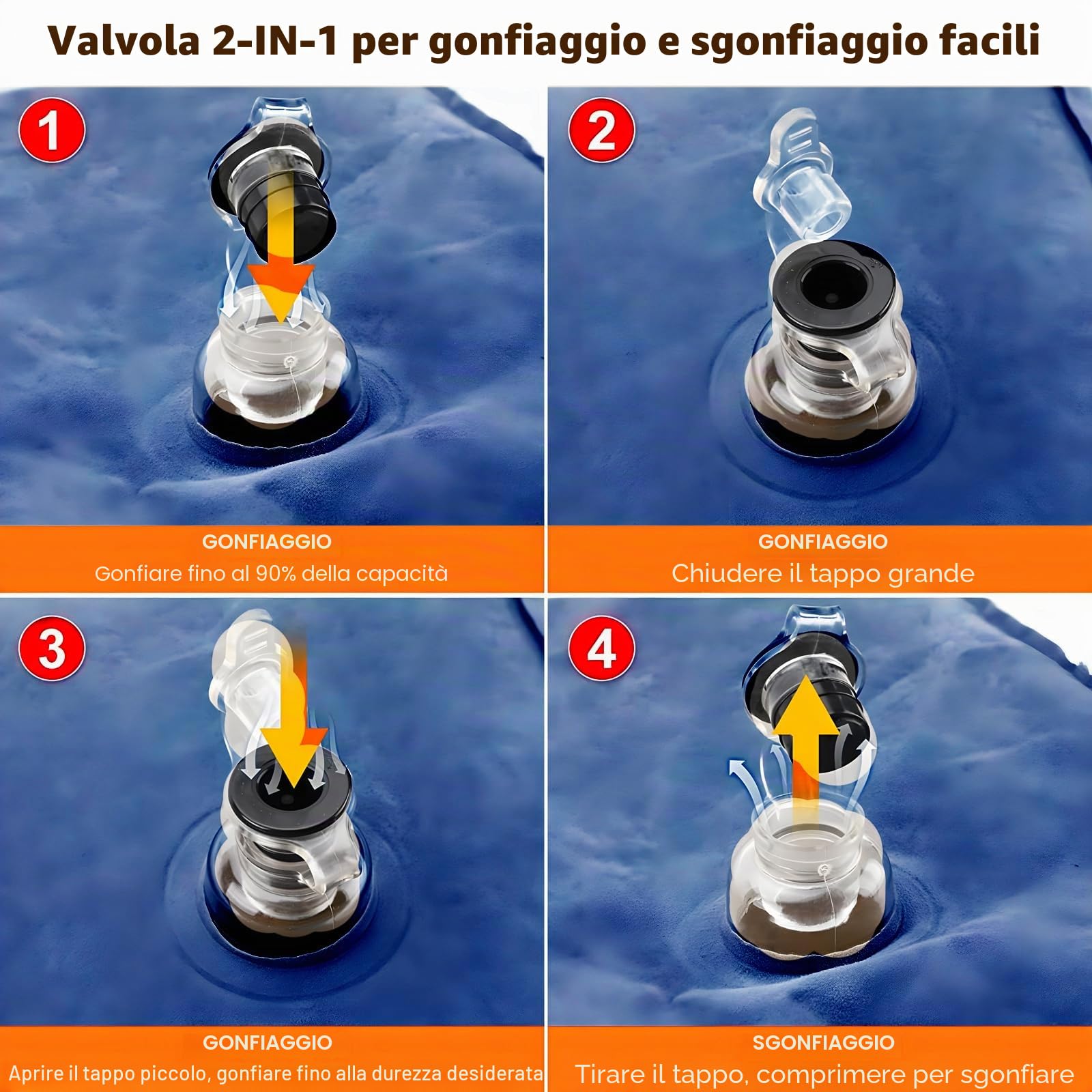 Valvola 2-IN-1 per gonfiaggio e sgonfiaggio facili

1

GONFIAGGIO
Gonfiare fino al 90% della capacità

2

GONFIAGGIO
Chiudere il tappo grande

3

GONFIAGGIO
Aprire il tappo piccolo, gonfiare fino alla durezza desiderata

4

SGONFIAGGIO
Tirare il tappo, comprimere per sgonfiare