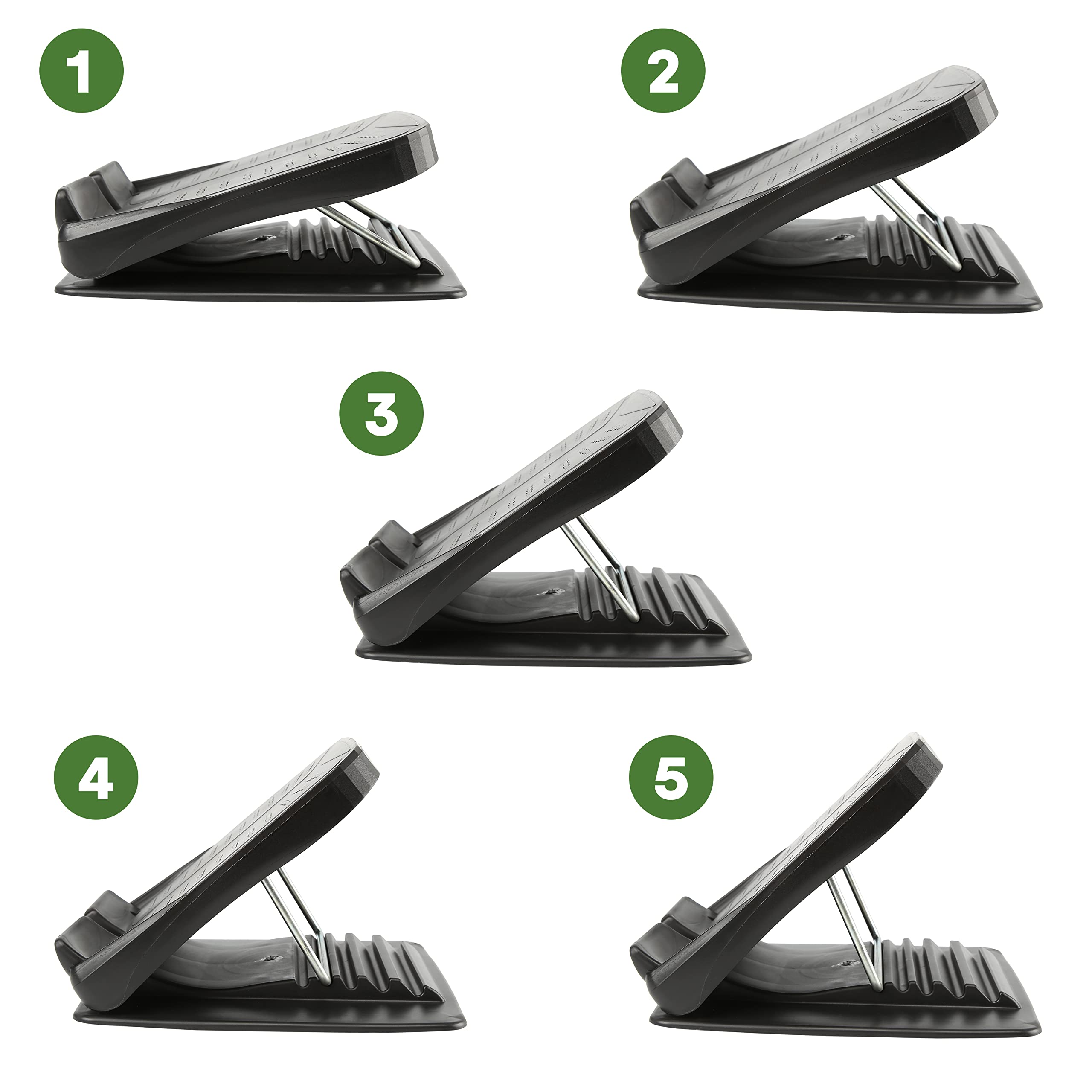 1

2

3

4

5