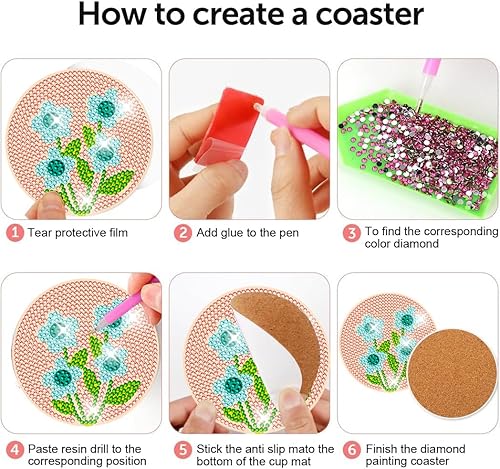 How to create a coaster

1 Tear protective film

2 Add glue to the pen

3 To find the corresponding color diamond

4 Paste resin drill to the corresponding position

5 Stick the anti slip mato the bottom of the cup mat

6 Finish the diamond painting coaster