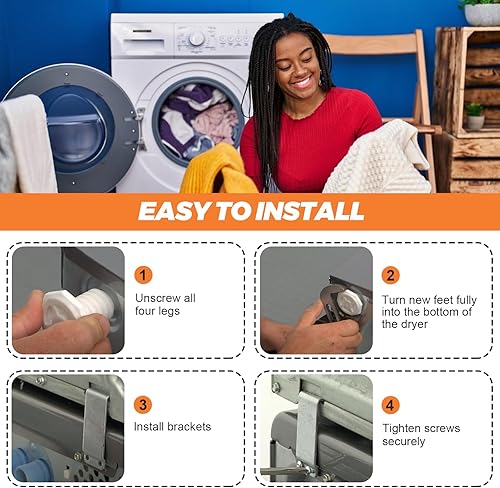 EASY TO INSTALL

1
Unscrew all four legs

2
Turn new feet fully into the bottom of the dryer

3
Install brackets

4
Tighten screws securely