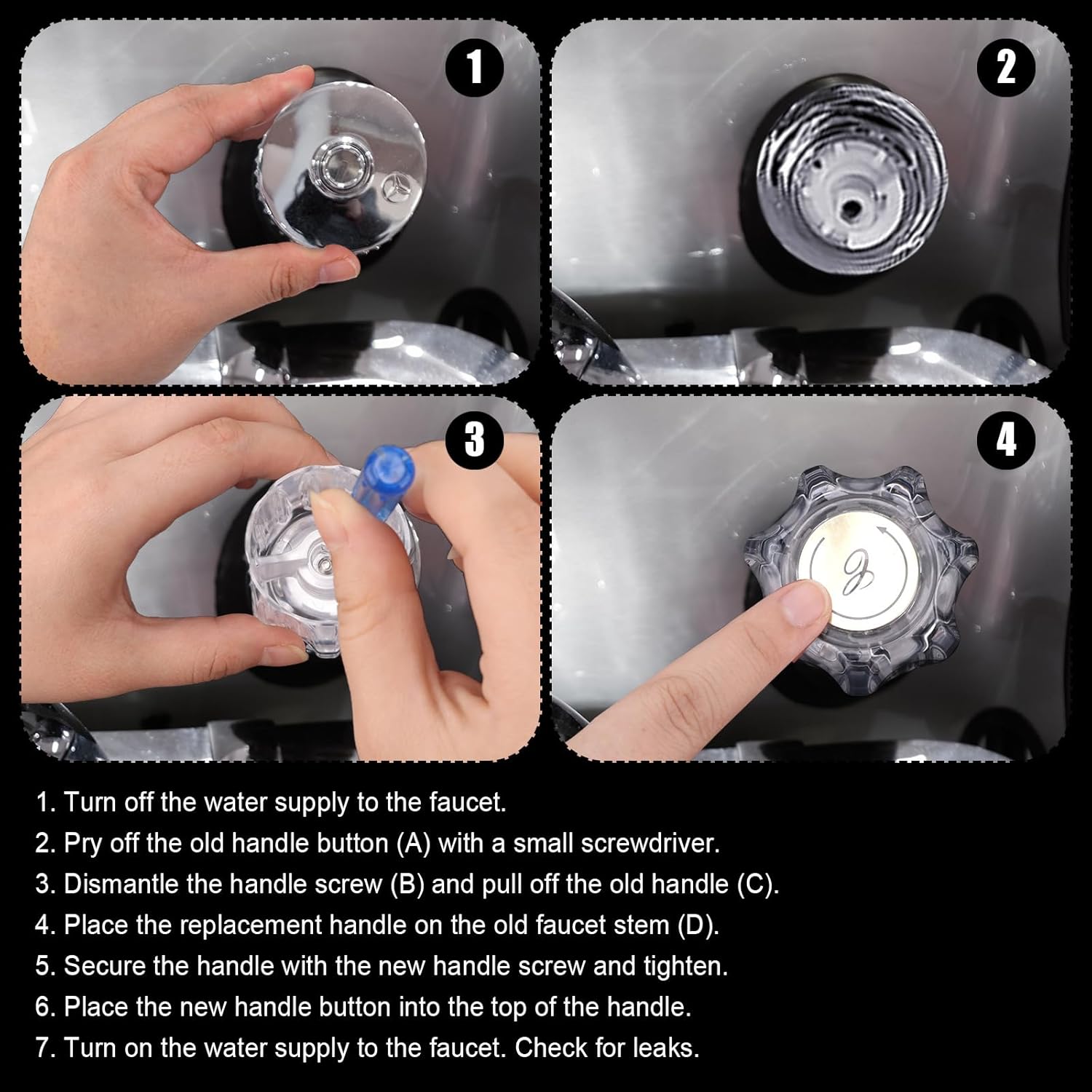 1

2

3

4

1. Turn off the water supply to the faucet.
2. Pry off the old handle button (A) with a small screwdriver.
3. Dismantle the handle screw (B) and pull off the old handle (C).
4. Place the replacement handle on the old faucet stem (D).
5. Secure the handle with the new handle screw and tighten.
6. Place the new handle button into the top of the handle.
7. Turn on the water supply to the faucet. Check for leaks.