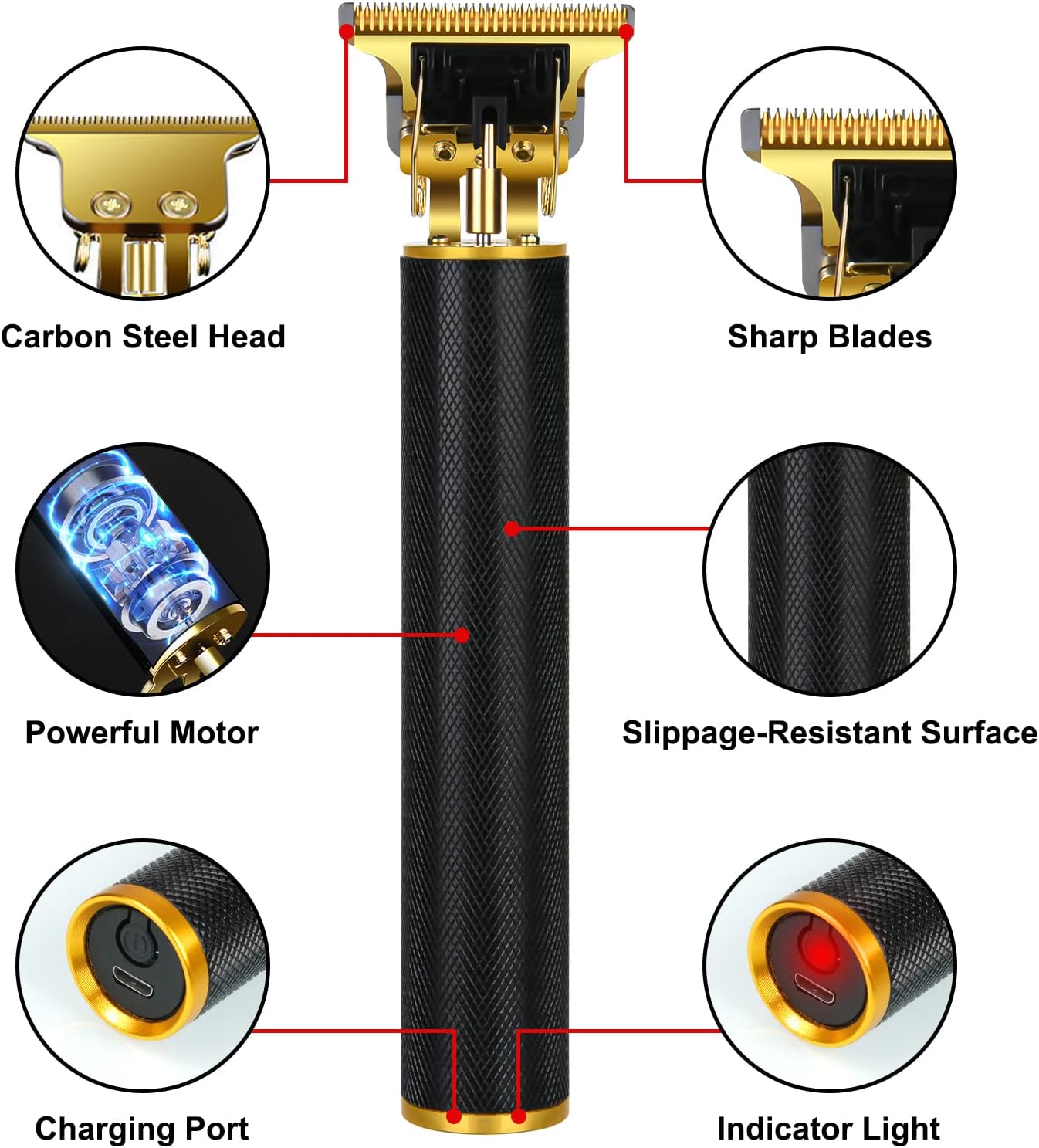 Carbon Steel Head

Sharp Blades

Powerful Motor

Slippage-Resistant Surface

Charging Port

Indicator Light