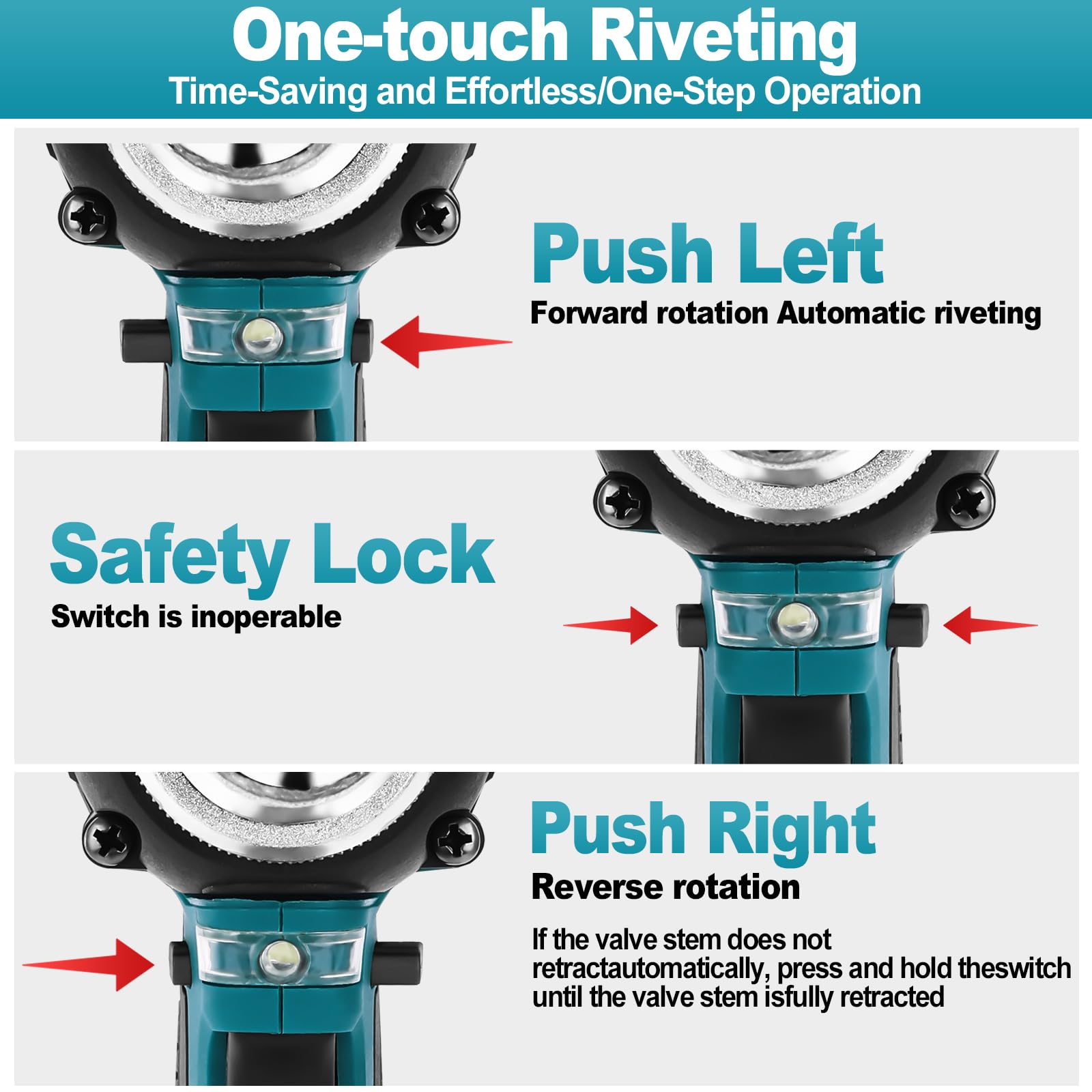 One-touch Riveting
Time-Saving and Effortless/One-Step Operation

Push Left
Forward rotation Automatic riveting

Safety Lock
Switch is inoperable

Push Right
Reverse rotation

If the valve stem does not retractautomatically, press and hold theswitch until the valve stem isfully retracted