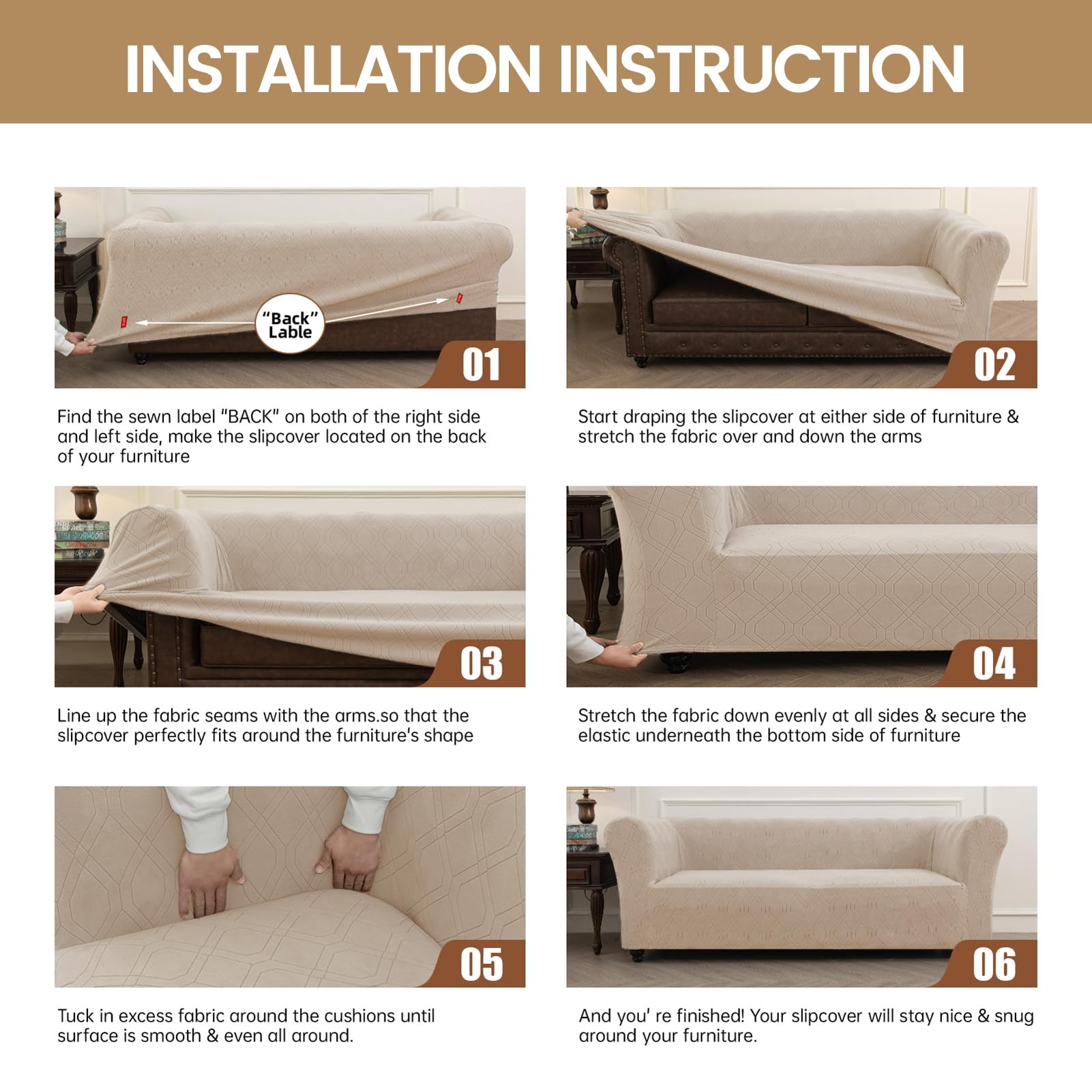 INSTALLATION INSTRUCTION

"Back" Lable

01

Find the sewn label "BACK" on both of the right side and left side, make the slipcover located on the back of your furniture

02

Start draping the slipcover at either side of furniture & stretch the fabric over and down the arms

03

Line up the fabric seams with the arms.so that the slipcover perfectly fits around the furniture's shape

04

Stretch the fabric down evenly at all sides & secure the elastic underneath the bottom side of furniture

05

Tuck in excess fabric around the cushions until surface is smooth & even all around.

06

And you' re finished! Your slipcover will stay nice & snug around your furniture.