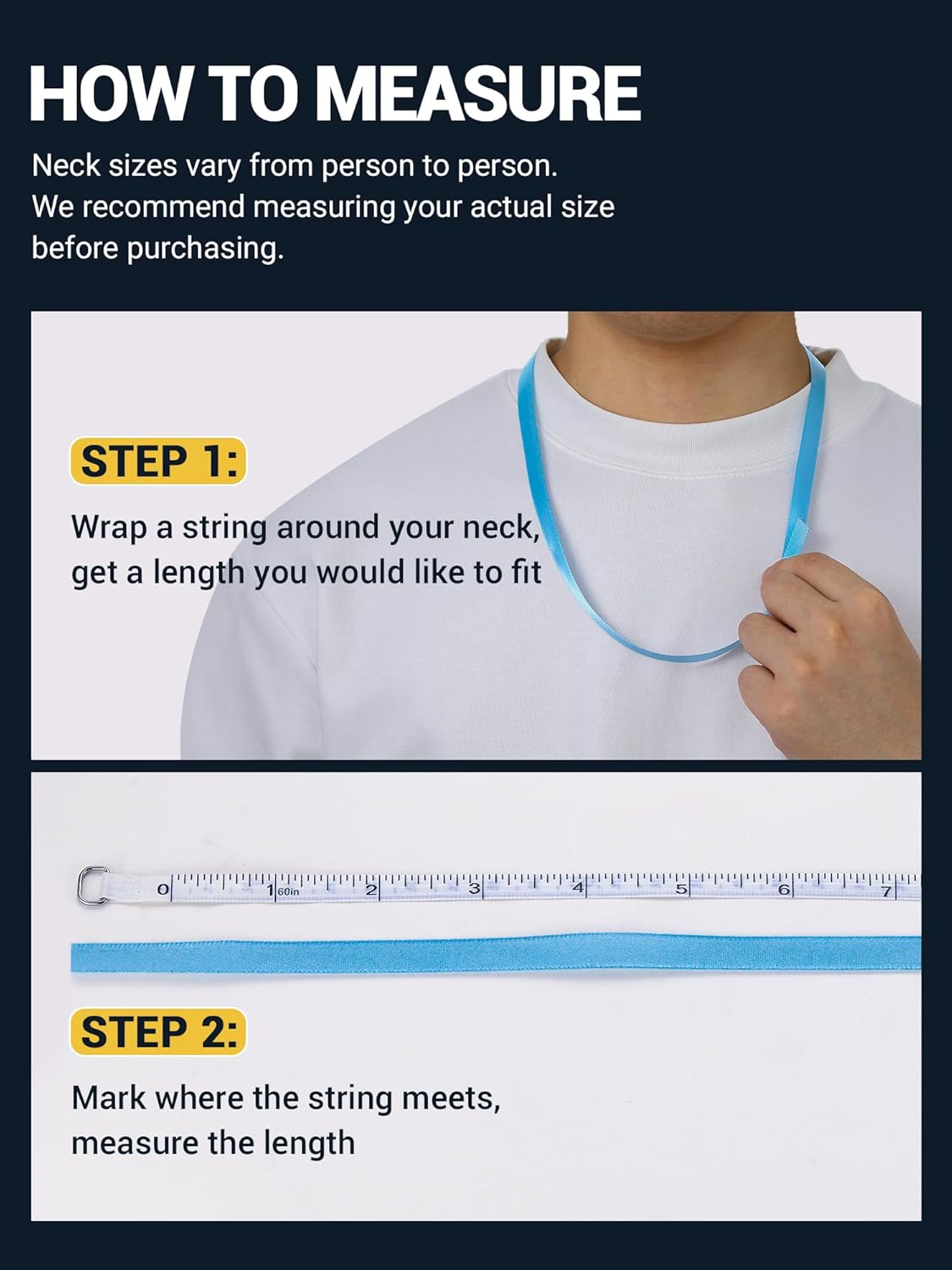 HOW TO MEASURE

Neck sizes vary from person to person. We recommend measuring your actual size before purchasing.

STEP 1:

Wrap a string around your neck, get a length you would like to fit

0 1 60in 2 3 4 5 6 7

STEP 2:

Mark where the string meets, measure the length