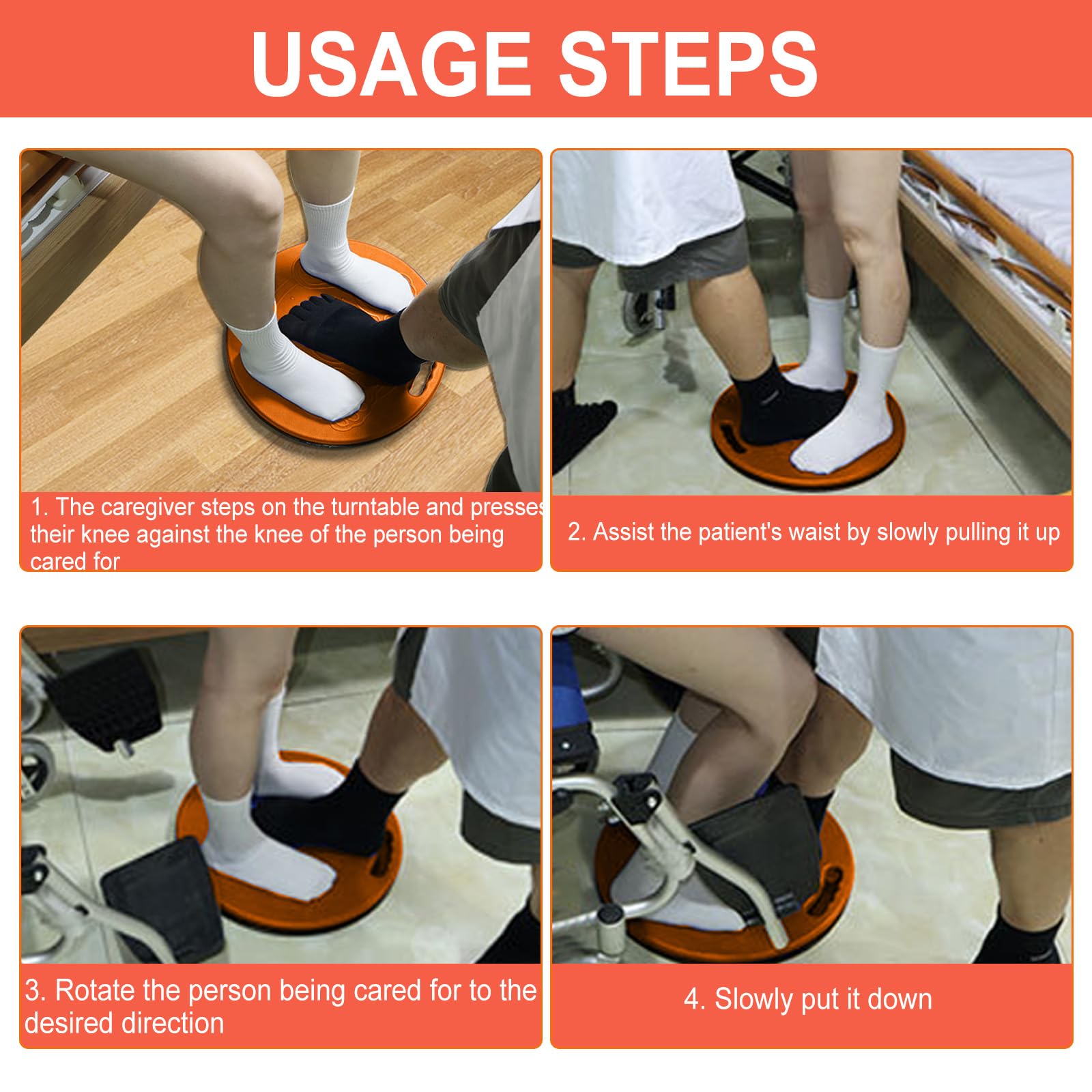 USAGE STEPS

1. The caregiver steps on the turntable and presses their knee against the knee of the person being cared for

2. Assist the patient's waist by slowly pulling it up

3. Rotate the person being cared for to the desired direction

4. Slowly put it down