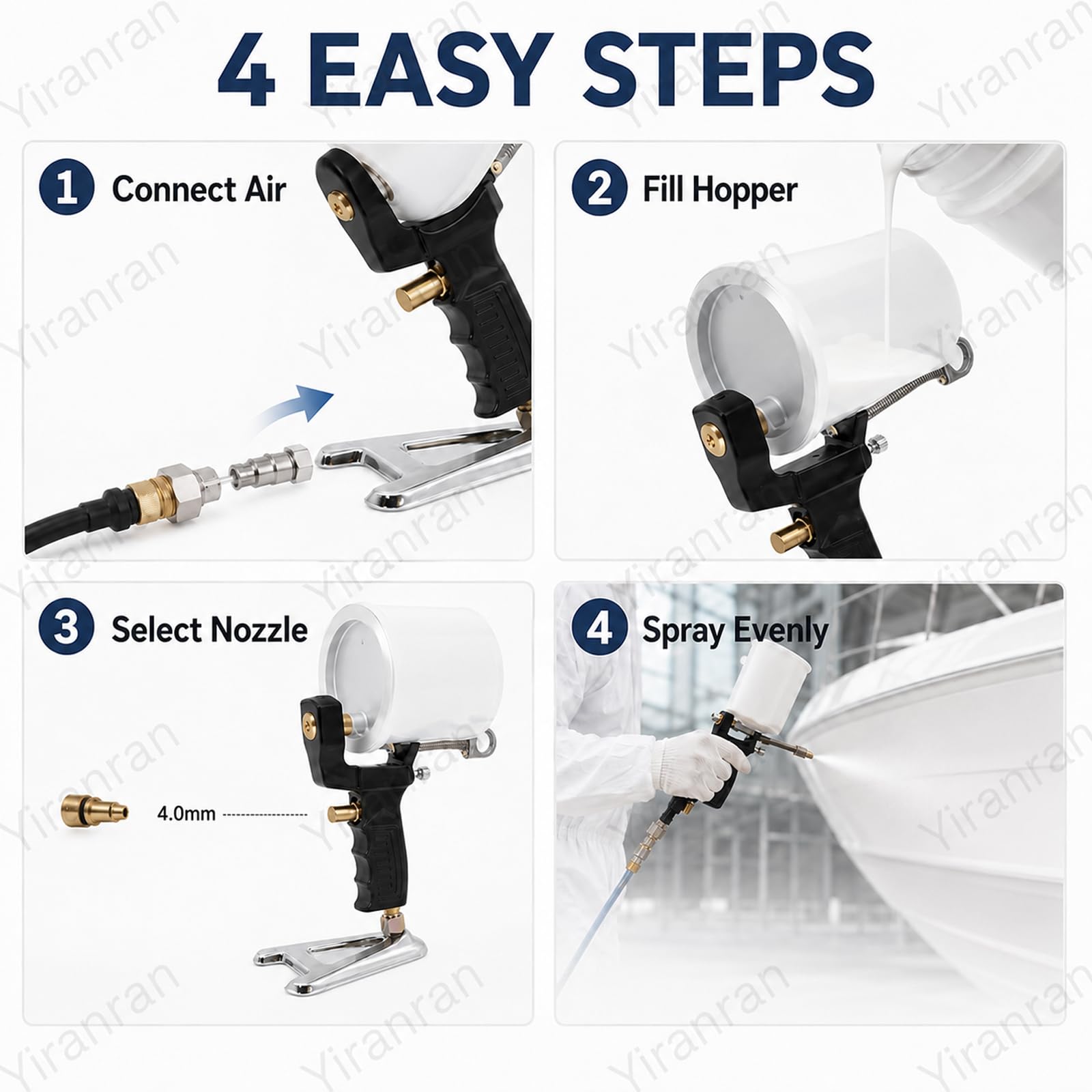 4 EASY STEPS

1 Connect Air

2 Fill Hopper

3 Select Nozzle

4.0mm

4 Spray Evenly

Yiranran