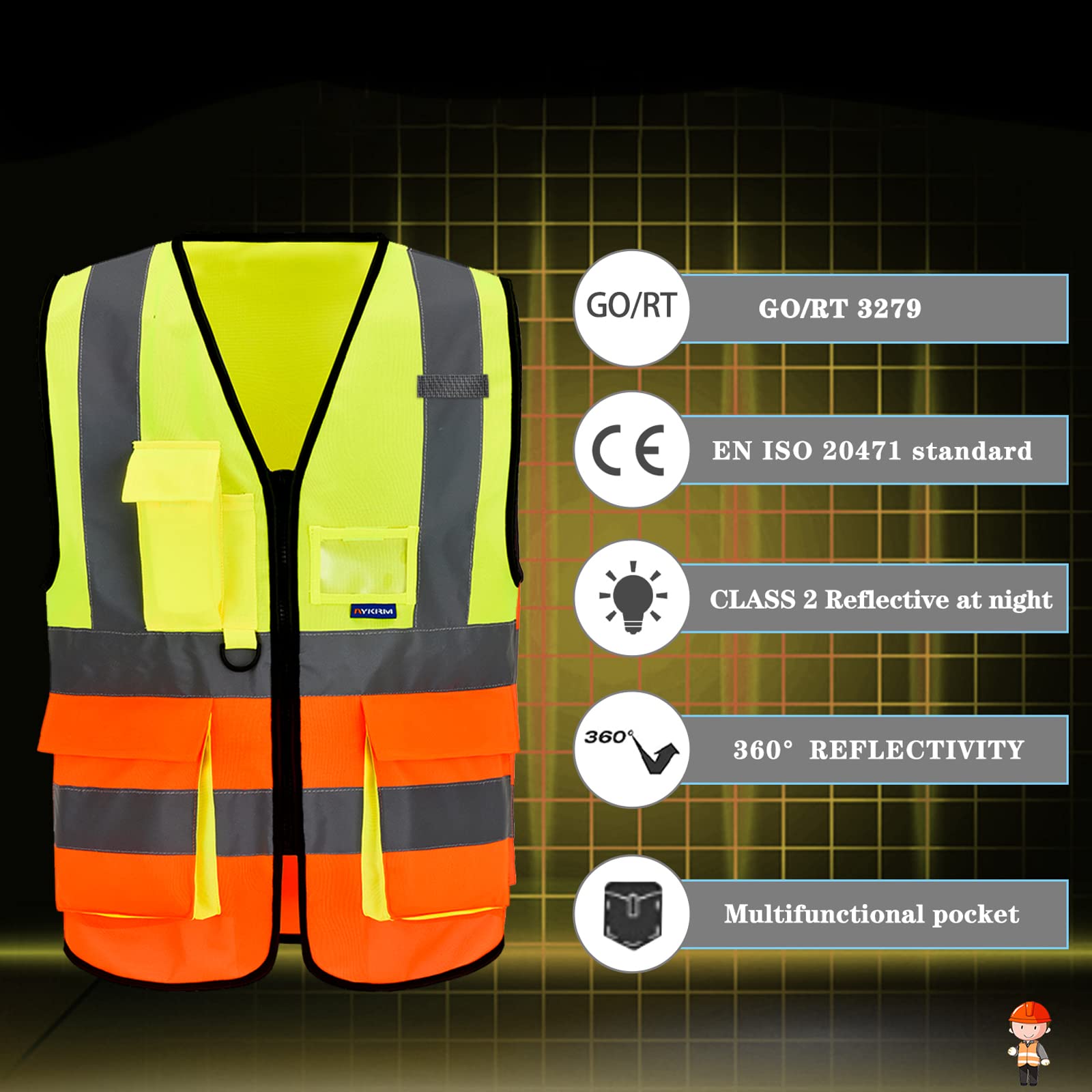 AYKRM

GO/RT

GO/RT 3279

CE

EN ISO 20471 standard

CLASS 2 Reflective at night

360°

360° REFLECTIVITY

Multifunctional pocket