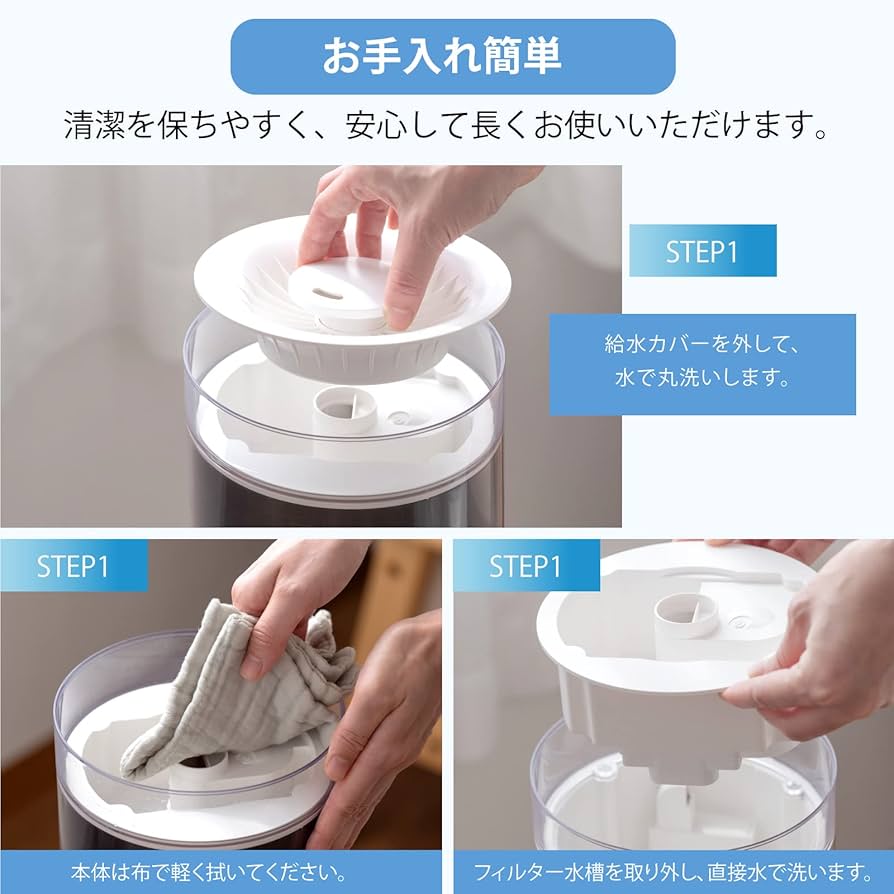 お手入れ簡単

清潔を保ちやすく、安心して長くお使いいただけます。

STEP1

給水カバーを外して、水で丸洗いします。

STEP1

本体は布で軽く拭いてください。

STEP1

フィルター水槽を取り外し、直接水で洗います。