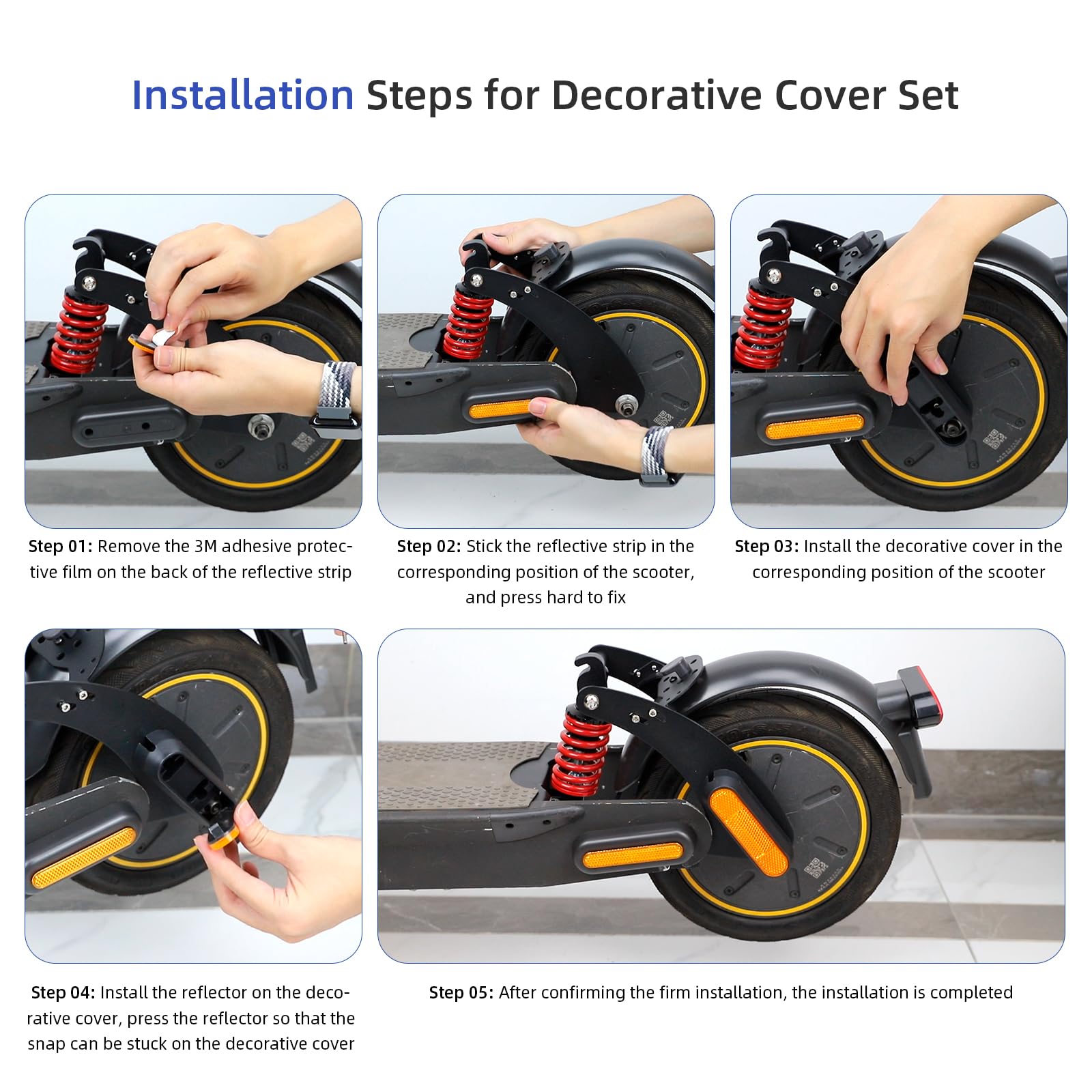 Installation Steps for Decorative Cover Set

Step 01: Remove the 3M adhesive protective film on the back of the reflective strip

Step 02: Stick the reflective strip in the corresponding position of the scooter, and press hard to fix

Step 03: Install the decorative cover in the corresponding position of the scooter

Step 04: Install the reflector on the decorative cover, press the reflector so that the snap can be stuck on the decorative cover

Step 05: After confirming the firm installation, the installation is completed