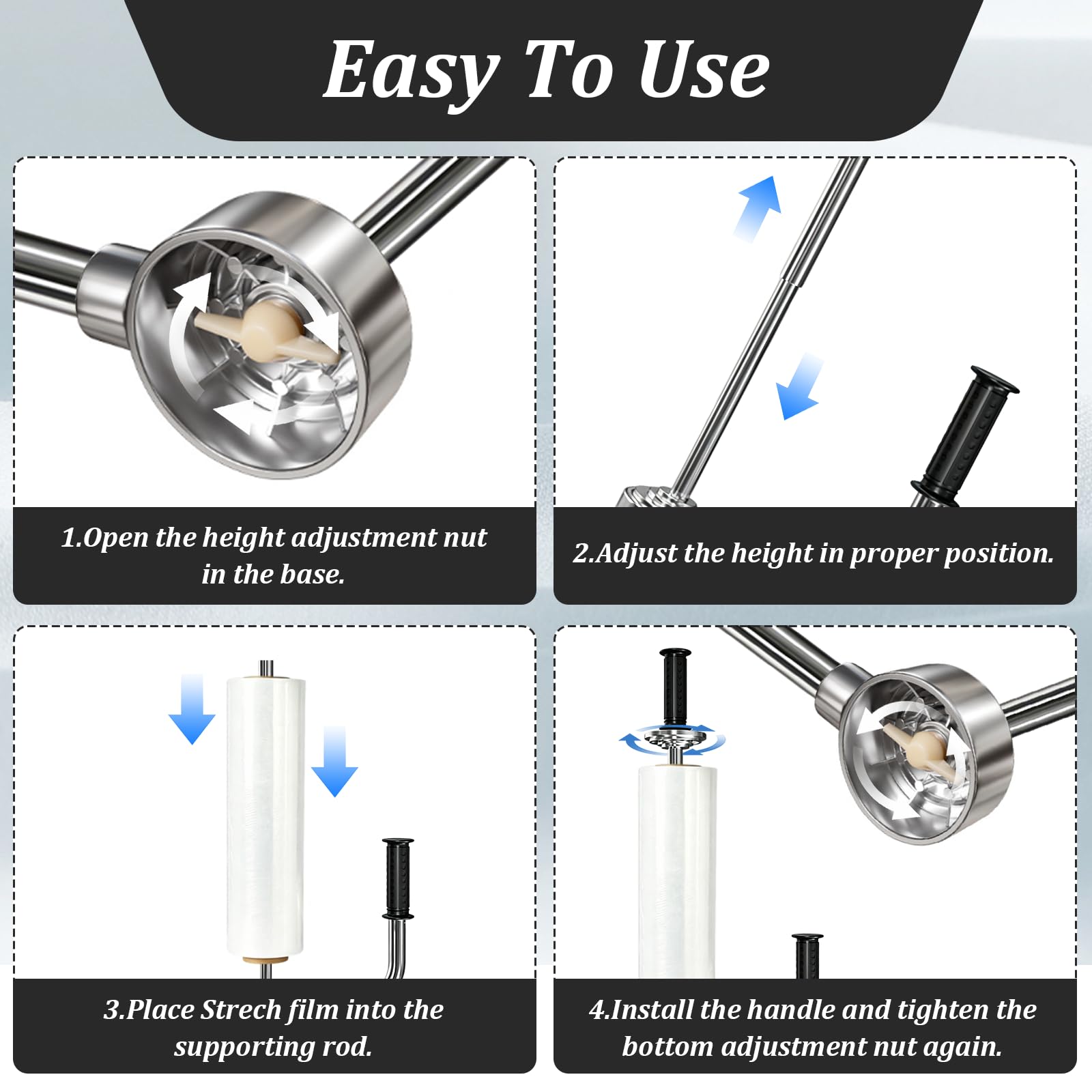 Easy To Use

1.Open the height adjustment nut in the base.

2.Adjust the height in proper position.

3.Place Strech film into the supporting rod.

4.Install the handle and tighten the bottom adjustment nut again.