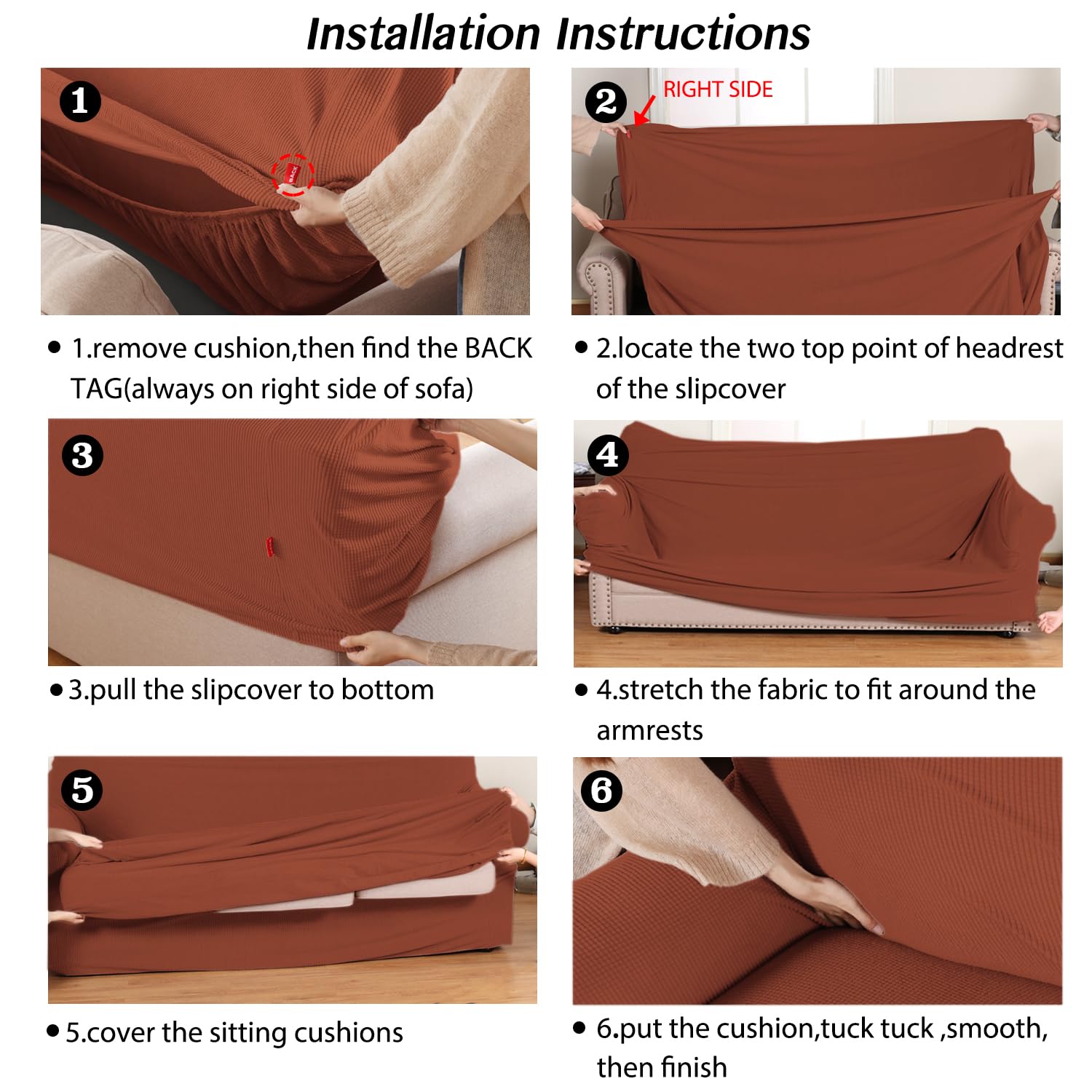 Installation Instructions

1

BACK

• 1.remove cushion,then find the BACK TAG(always on right side of sofa)

2

RIGHT SIDE

• 2.locate the two top point of headrest of the slipcover

3

• 3.pull the slipcover to bottom

4

• 4.stretch the fabric to fit around the armrests

5

• 5.cover the sitting cushions

6

• 6.put the cushion,tuck tuck ,smooth, then finish