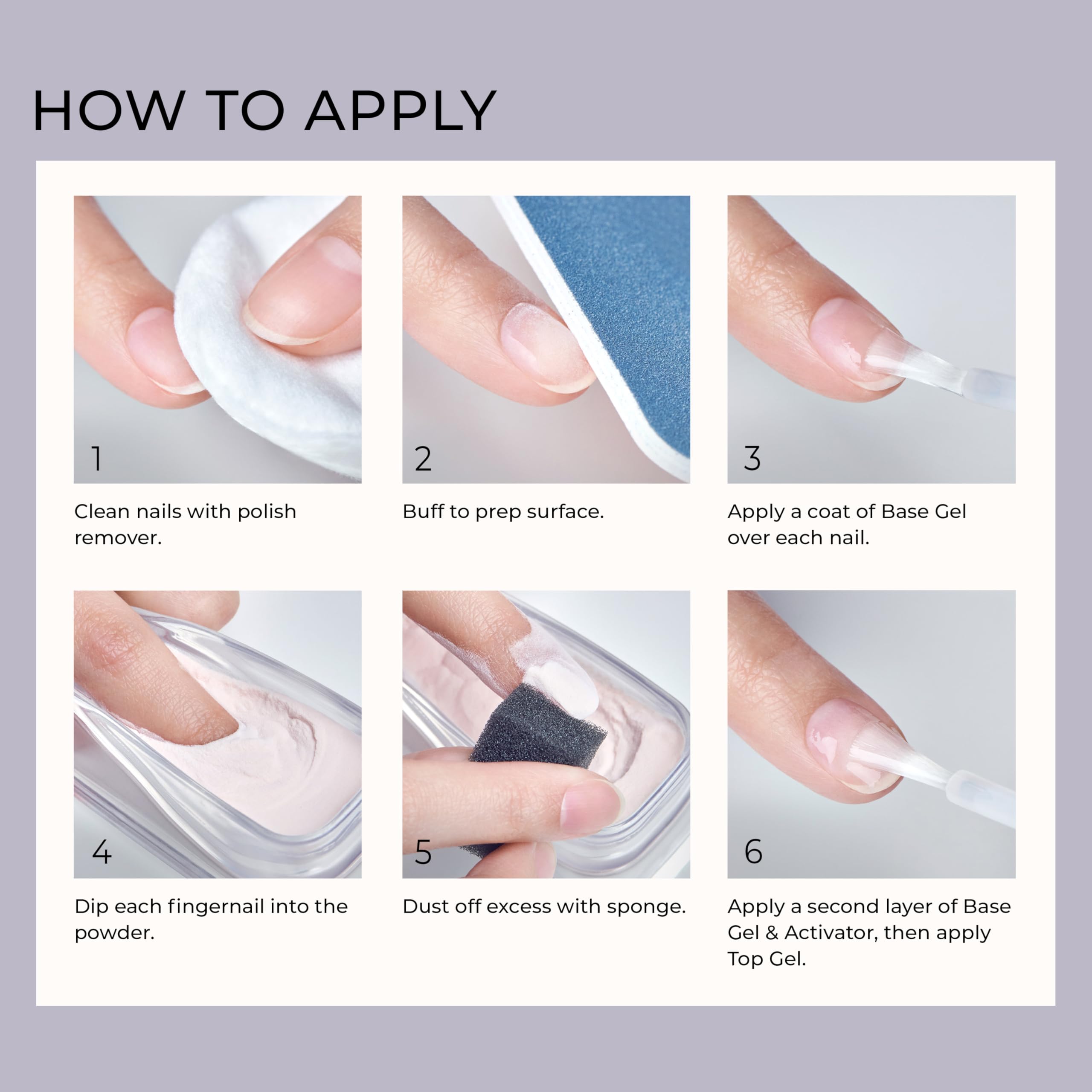 HOW TO APPLY

1

Clean nails with polish remover.

2

Buff to prep surface.

3

Apply a coat of Base Gel over each nail.

4

Dip each fingernail into the powder.

5

Dust off excess with sponge.

6

Apply a second layer of Base Gel & Activator, then apply Top Gel.