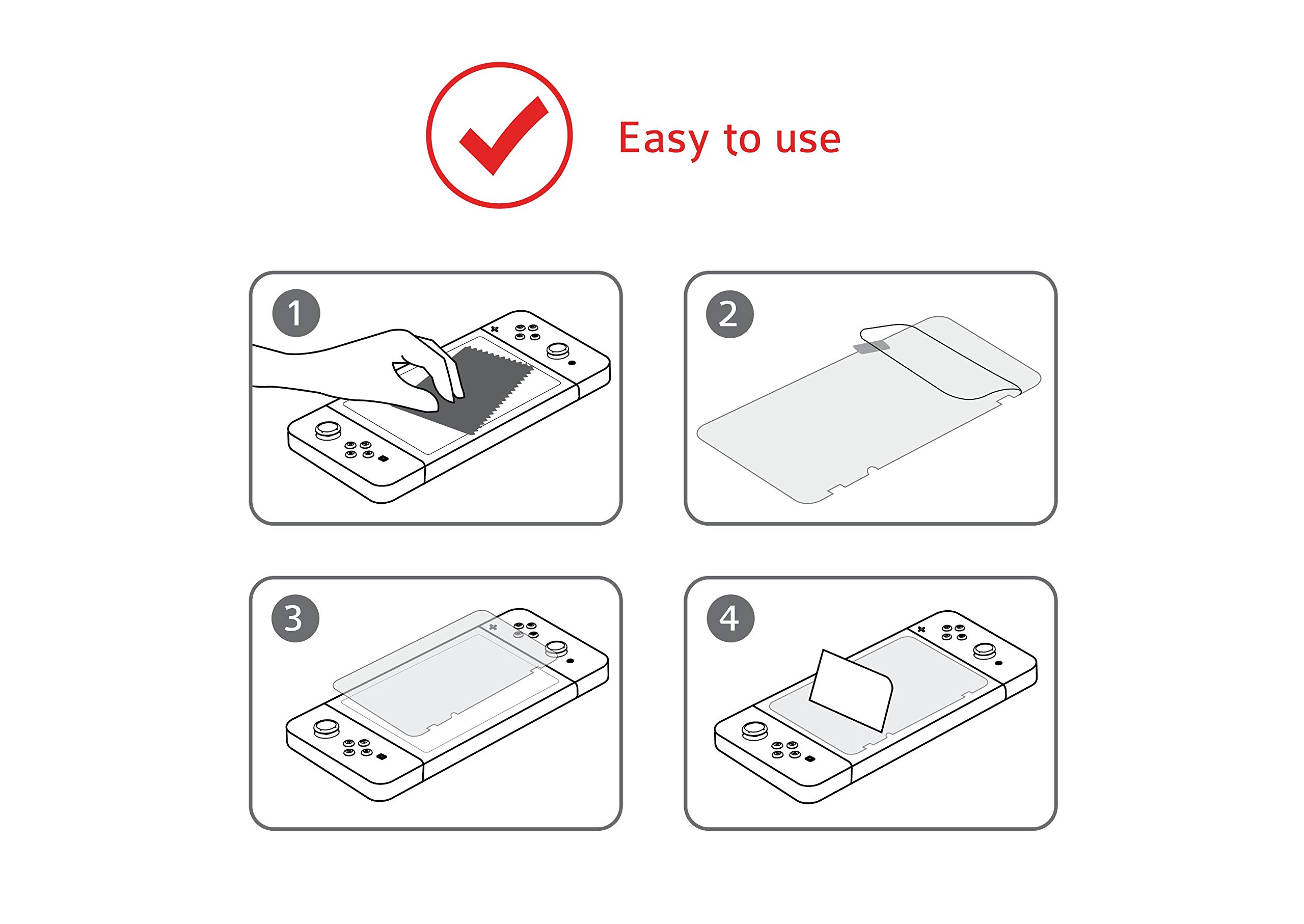 Easy to use

1

2

3

4