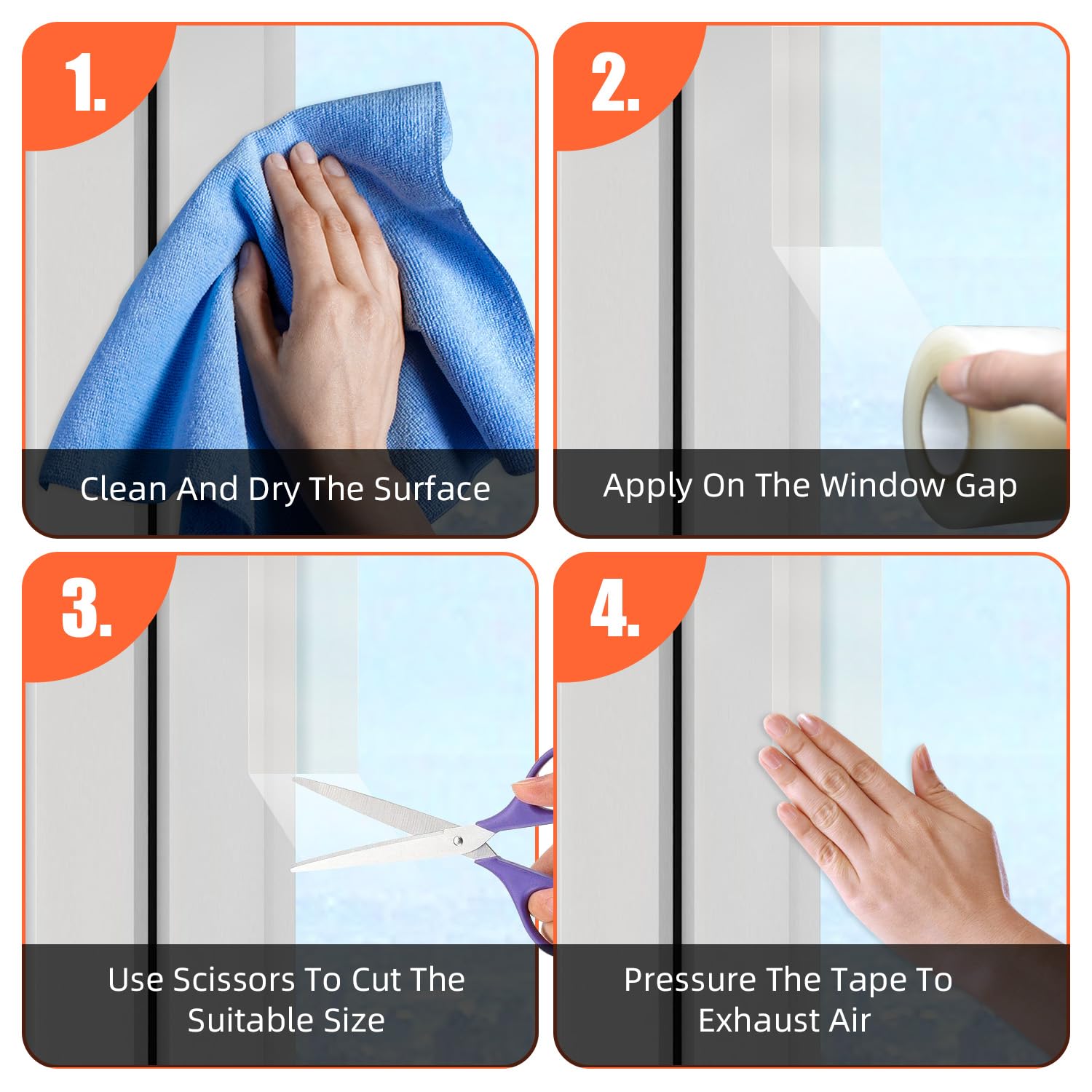 1.

Clean And Dry The Surface

2.

Apply On The Window Gap

3.

Use Scissors To Cut The Suitable Size

4.

Pressure The Tape To Exhaust Air