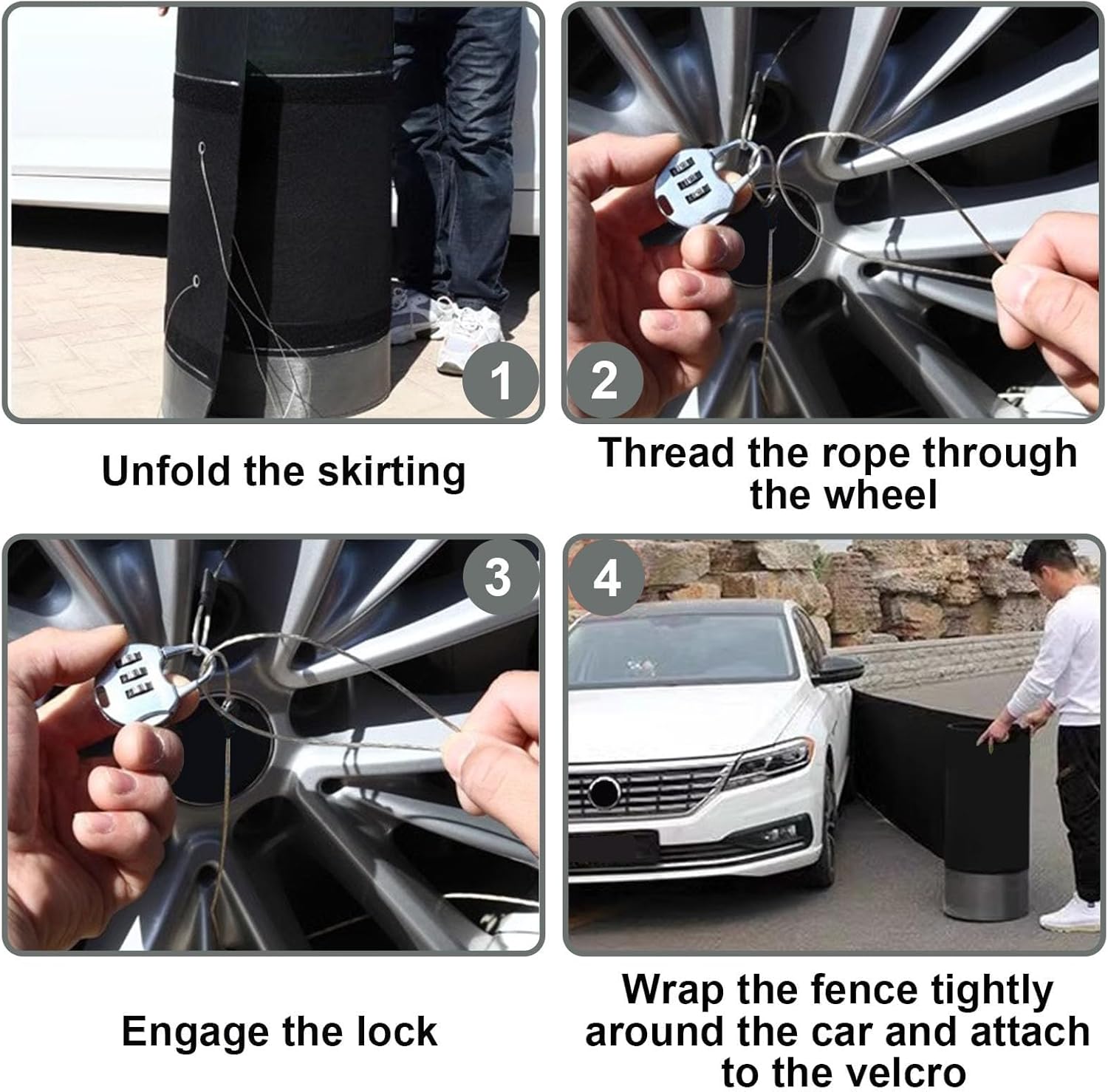 1

Unfold the skirting

2

Thread the rope through the wheel

3

Engage the lock

4

Wrap the fence tightly around the car and attach to the velcro