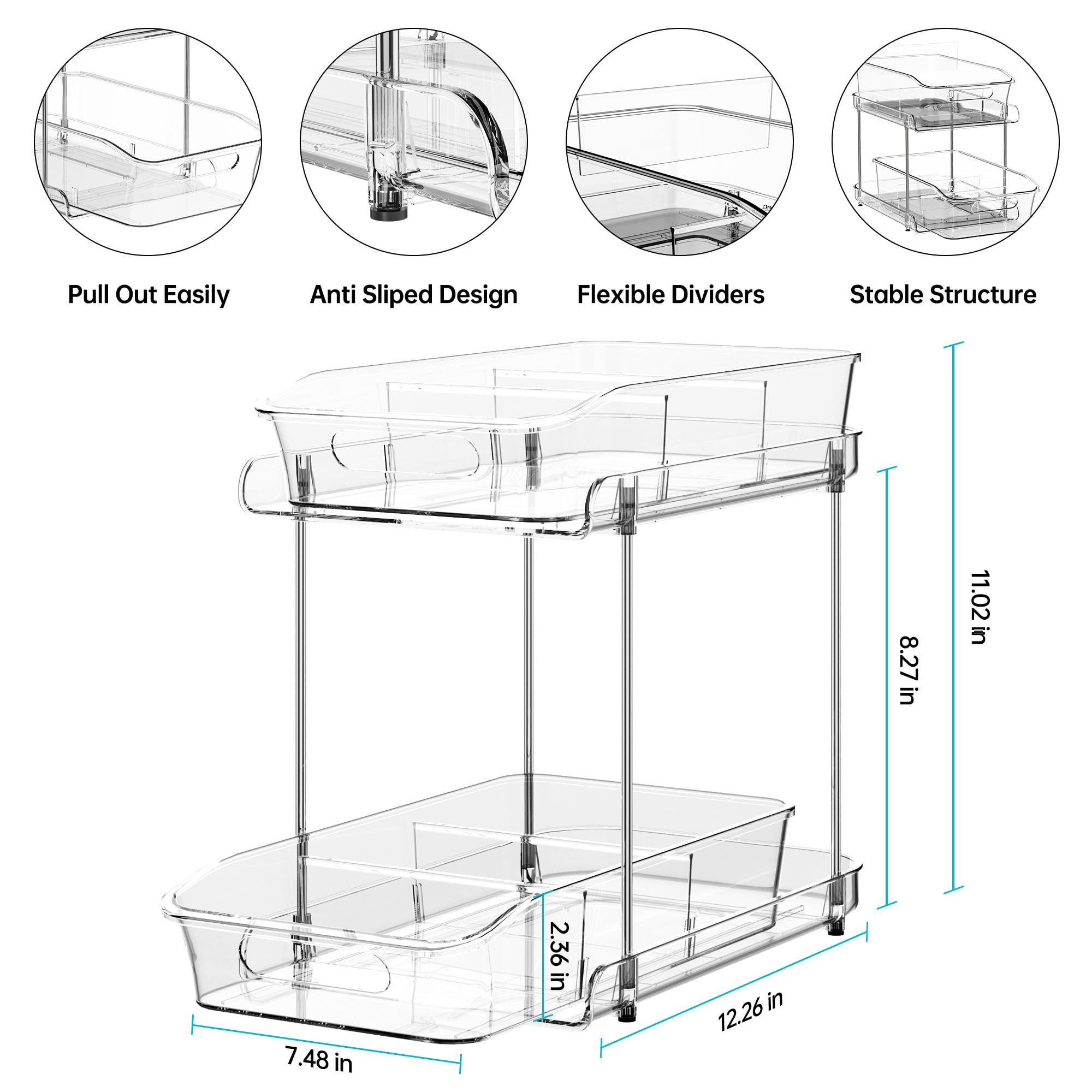 Pull Out Easily

Anti Sliped Design

Flexible Dividers

Stable Structure

11.02 in

8.27 in

2.36 in

12.26 in

7.48 in