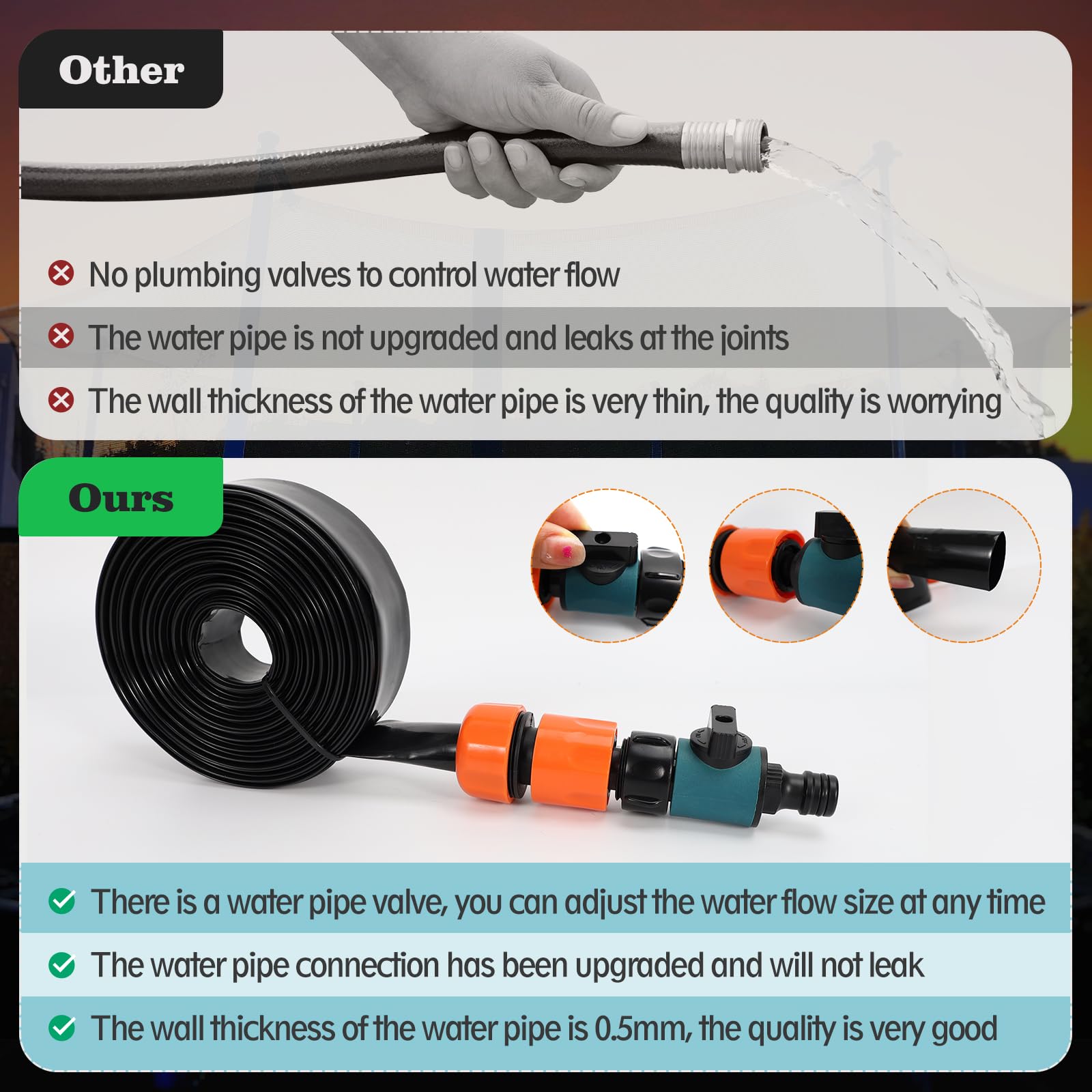 Other

No plumbing valves to control water flow

The water pipe is not upgraded and leaks at the joints

The wall thickness of the water pipe is very thin, the quality is worrying

Ours

There is a water pipe valve, you can adjust the water flow size at any time

The water pipe connection has been upgraded and will not leak

The wall thickness of the water pipe is 0.5mm, the quality is very good