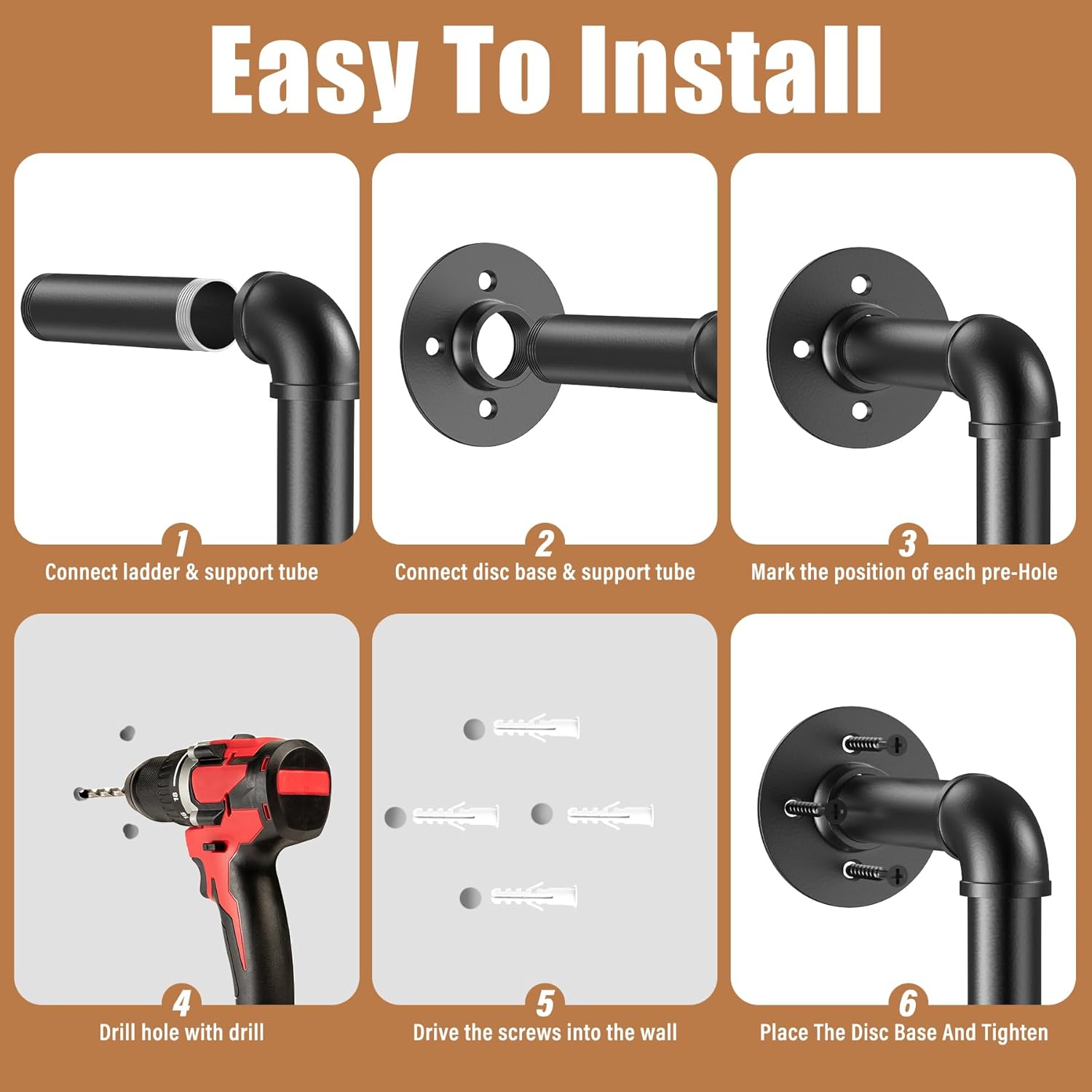 Easy To Install

1
Connect ladder & support tube

2
Connect disc base & support tube

3
Mark the position of each pre-Hole

4
Drill hole with drill

5
Drive the screws into the wall

6
Place The Disc Base And Tighten