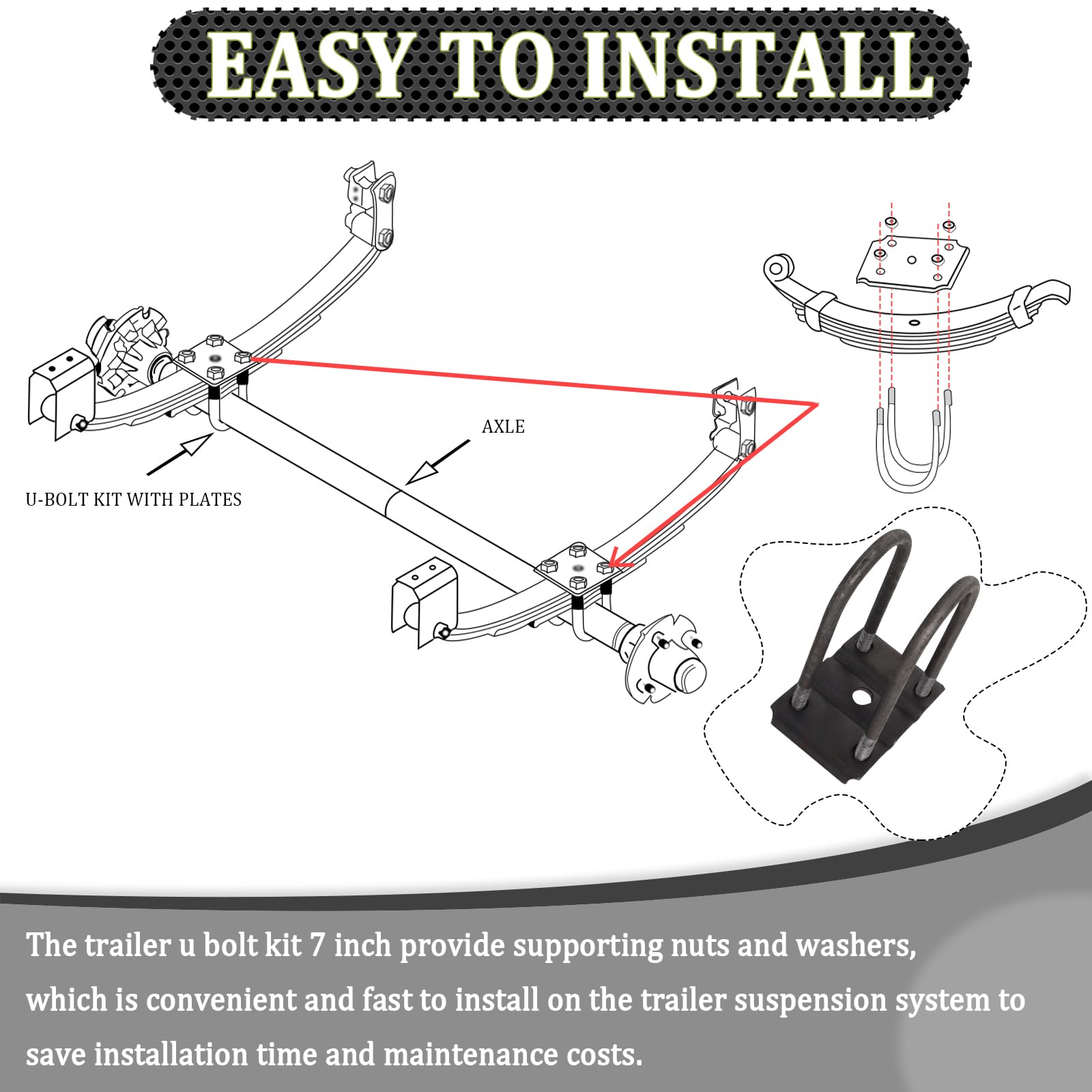 EASY TO INSTALL

AXLE

U-BOLT KIT WITH PLATES

The trailer u bolt kit 7 inch provide supporting nuts and washers, which is convenient and fast to install on the trailer suspension system to save installation time and maintenance costs.