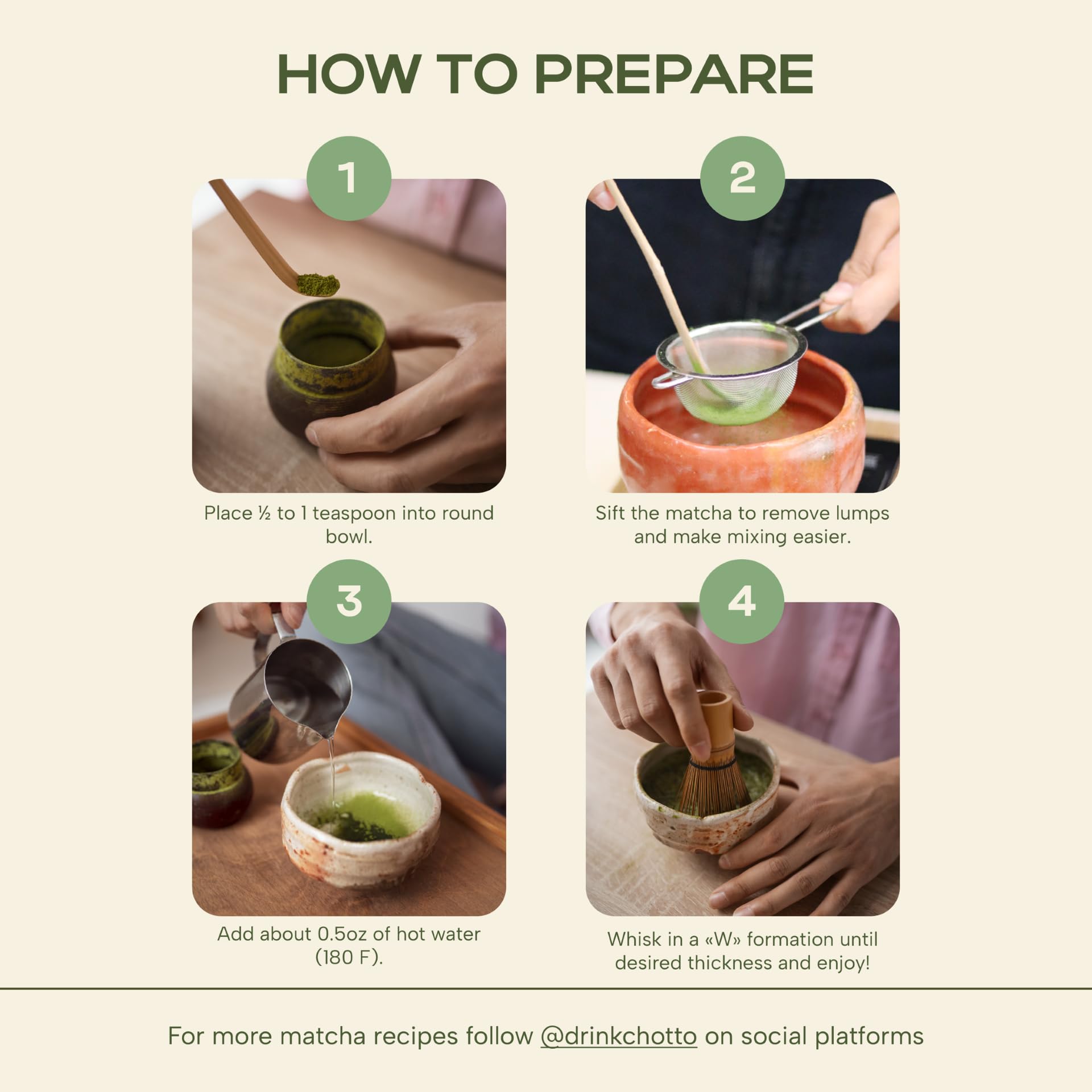 HOW TO PREPARE

1

Place ½ to 1 teaspoon into round bowl.

2

Sift the matcha to remove lumps and make mixing easier.

3

Add about 0.5oz of hot water (180 F).

4

Whisk in a «W» formation until desired thickness and enjoy!

For more matcha recipes follow @drinkchotto on social platforms