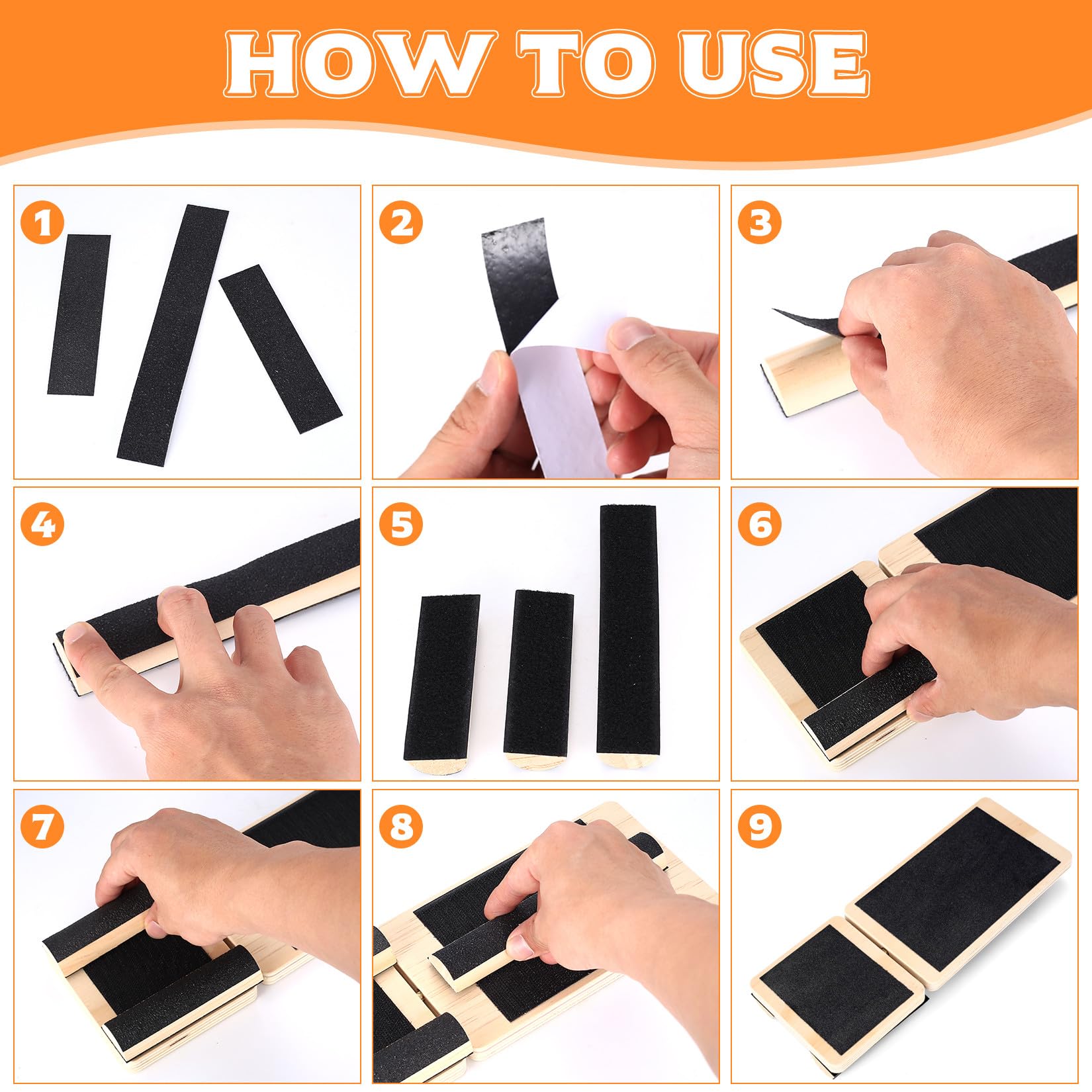 HOW TO USE

1

2

3

4

5

6

7

8

9