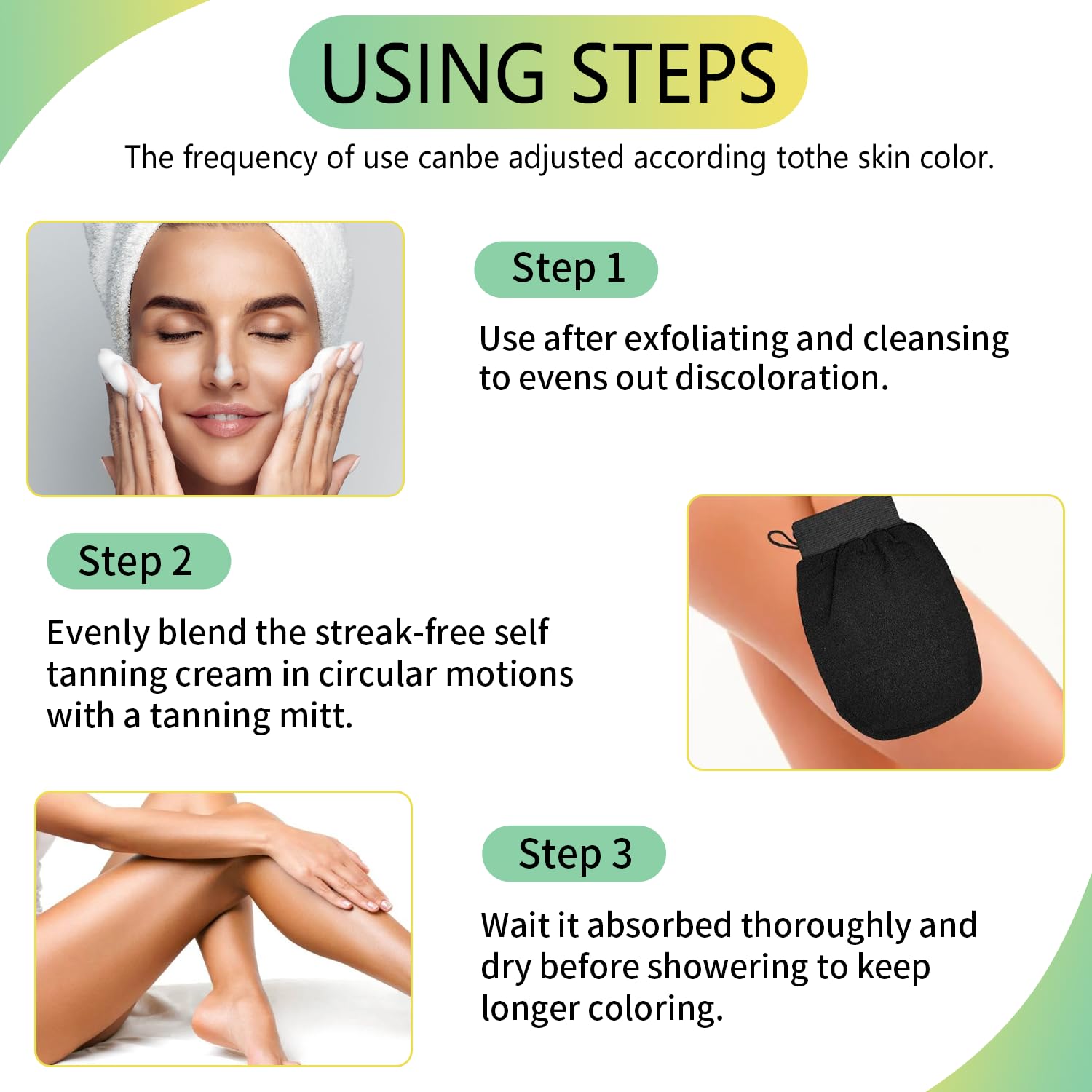 USING STEPS

The frequency of use canbe adjusted according tothe skin color.

Step 1

Use after exfoliating and cleansing to evens out discoloration.

Step 2

Evenly blend the streak-free self tanning cream in circular motions with a tanning mitt.

Step 3

Wait it absorbed thoroughly and dry before showering to keep longer coloring.