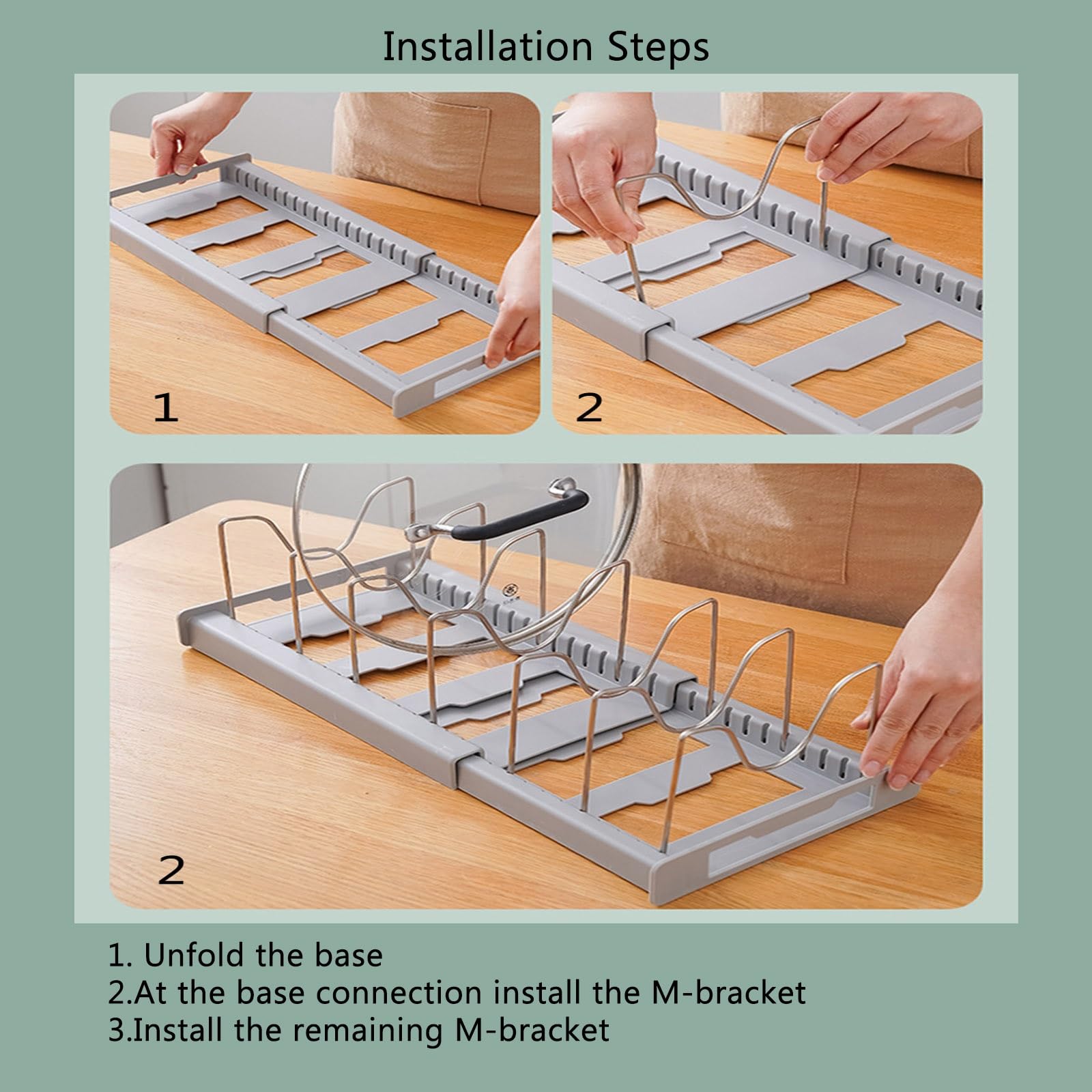 Installation Steps

1

2

2

1. Unfold the base
2.At the base connection install the M-bracket
3.Install the remaining M-bracket