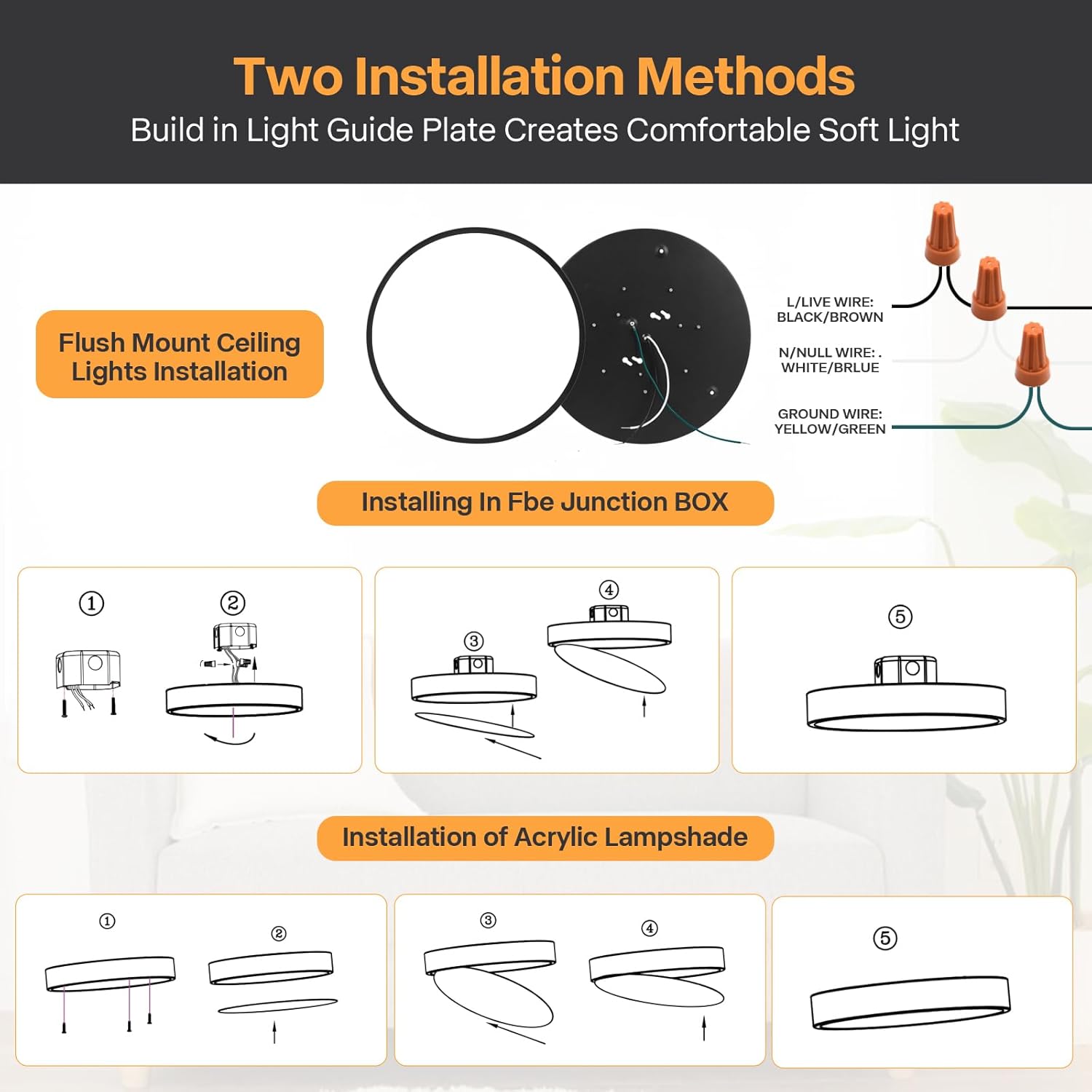 Two Installation Methods
Build in Light Guide Plate Creates Comfortable Soft Light

Flush Mount Ceiling Lights Installation

L/LIVE WIRE: BLACK/BROWN

N/NULL WIRE: . WHITE/BRLUE

GROUND WIRE: YELLOW/GREEN

Installing In Fbe Junction BOX

①
②
③
④
⑤

Installation of Acrylic Lampshade

①
②
③
④
⑤