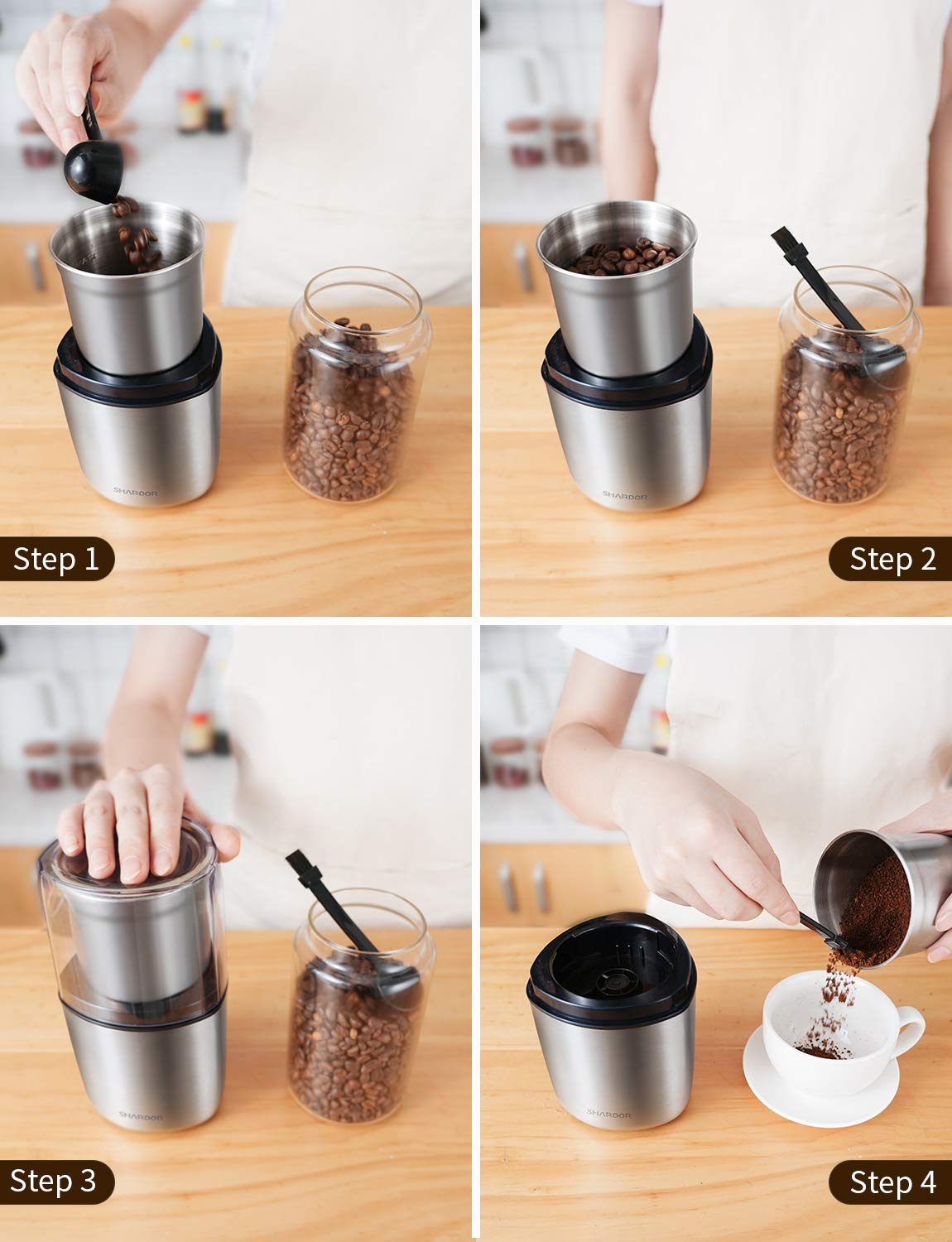 SHARDOR

Step 1

SHARDOR

Step 2

SHARDOR

Step 3

SHARDOR

Step 4