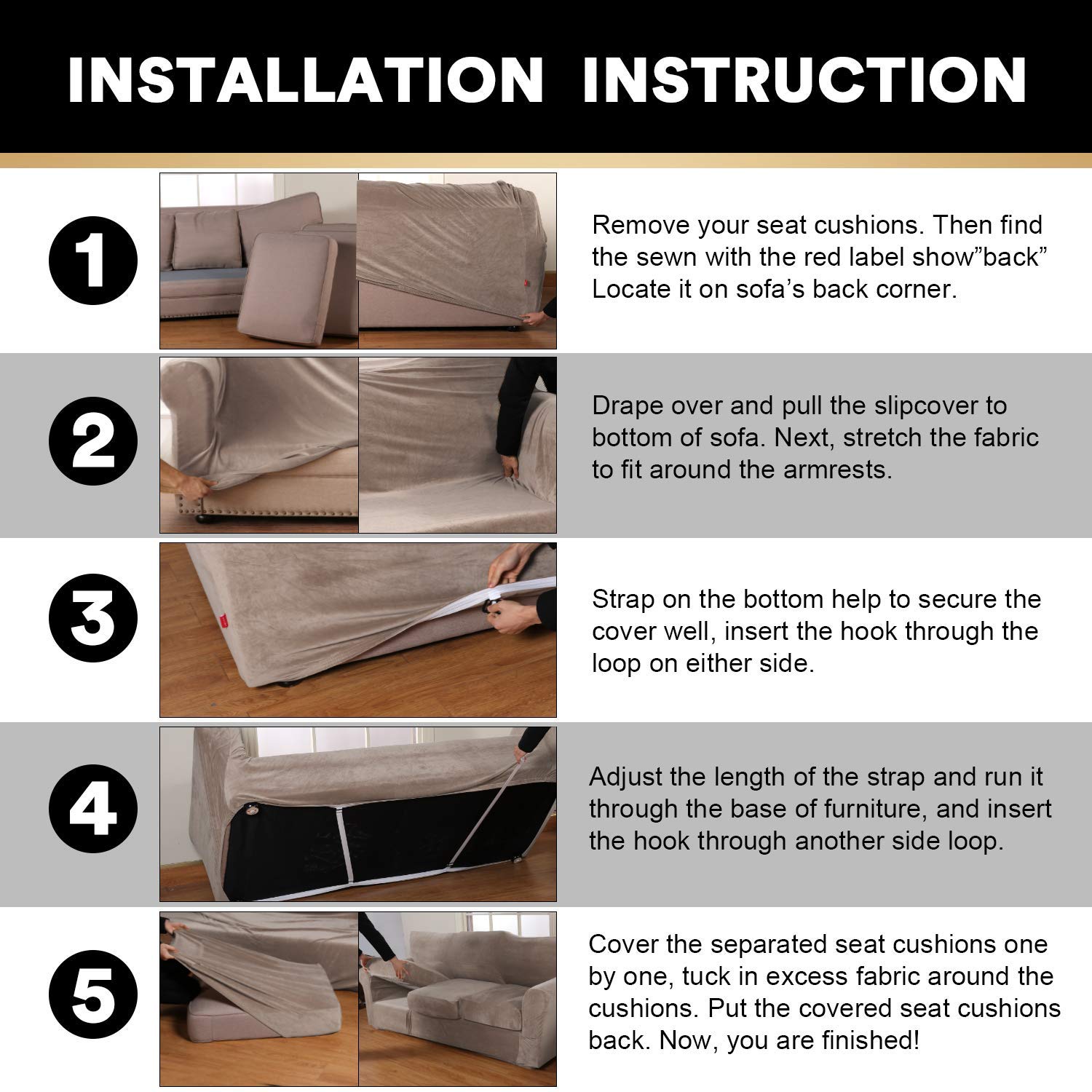 INSTALLATION INSTRUCTION

1

Remove your seat cushions. Then find the sewn with the red label show”back” Locate it on sofa’s back corner.

2

Drape over and pull the slipcover to bottom of sofa. Next, stretch the fabric to fit around the armrests.

3

Strap on the bottom help to secure the cover well, insert the hook through the loop on either side.

4

Adjust the length of the strap and run it through the base of furniture, and insert the hook through another side loop.

5

Cover the separated seat cushions one by one, tuck in excess fabric around the cushions. Put the covered seat cushions back. Now, you are finished!