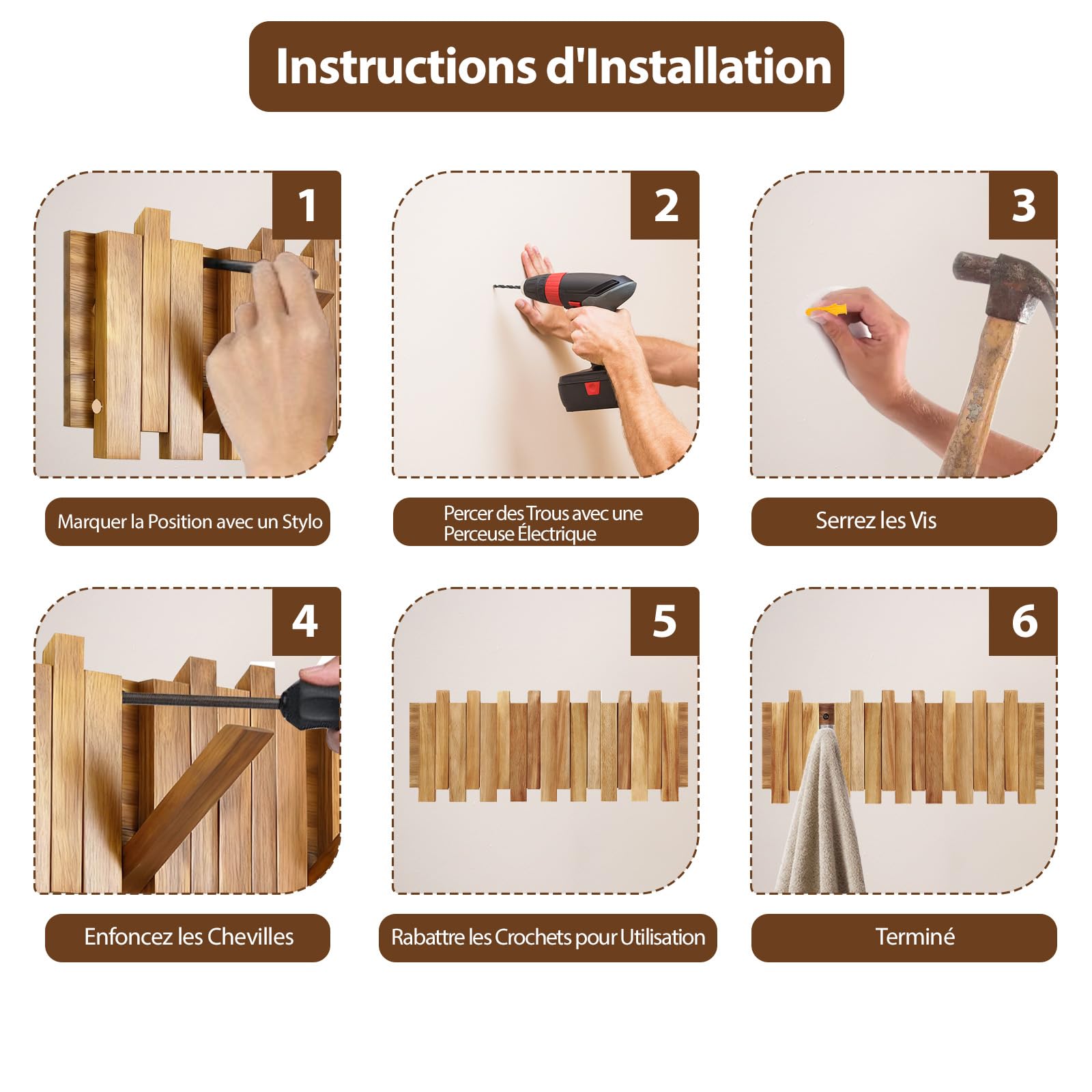 Instructions d'Installation

1

Marquer la Position avec un Stylo

2

Percer des Trous avec une Perceuse Électrique

3

Serrez les Vis

4

Enfoncez les Chevilles

5

Rabattre les Crochets pour Utilisation

6

Terminé