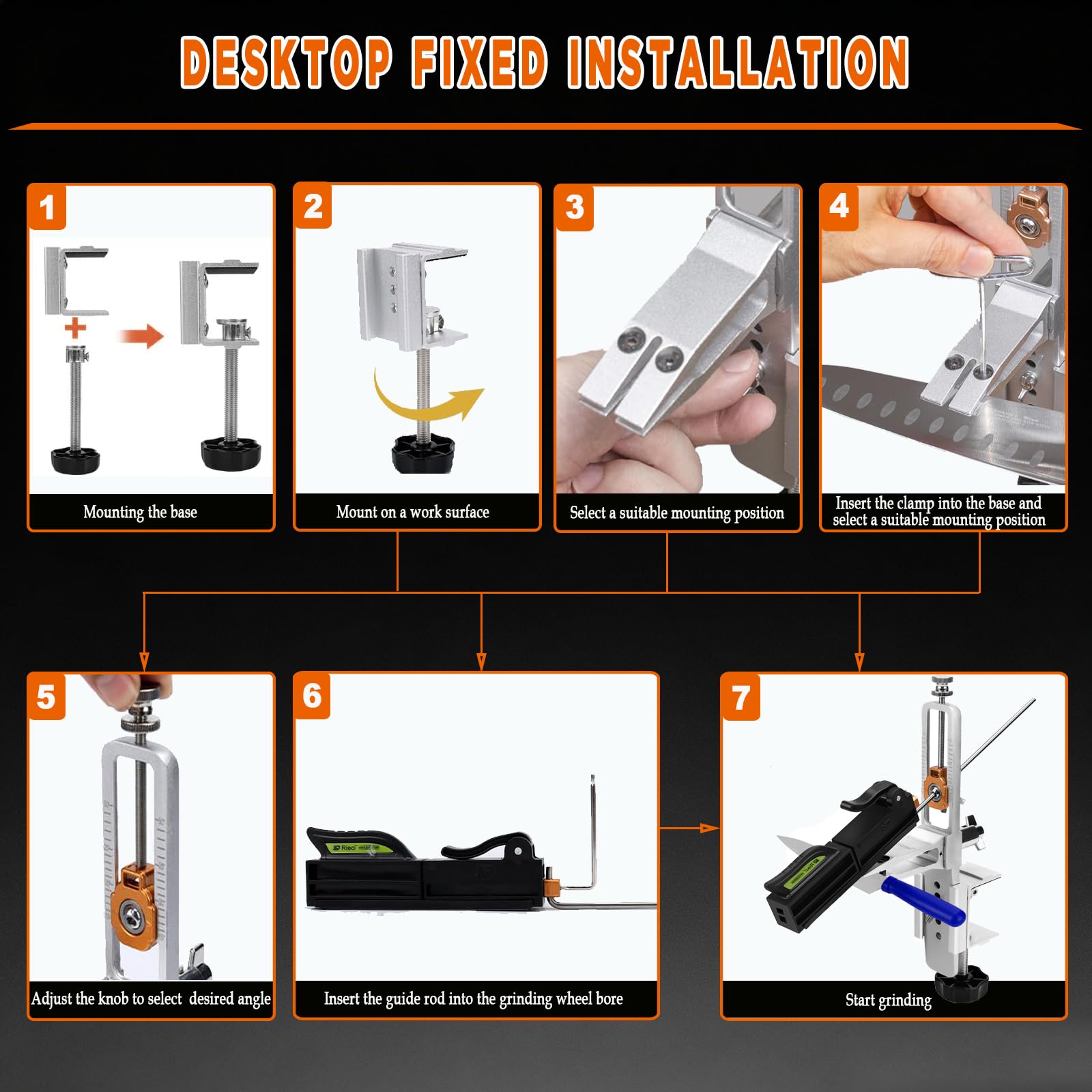 DESKTOP FIXED INSTALLATION

1

Mounting the base

2

Mount on a work surface

3

Select a suitable mounting position

4

Insert the clamp into the base and select a suitable mounting position

5

Adjust the knob to select desired angle

6

Rieci

Insert the guide rod into the grinding wheel bore

7

Start grinding