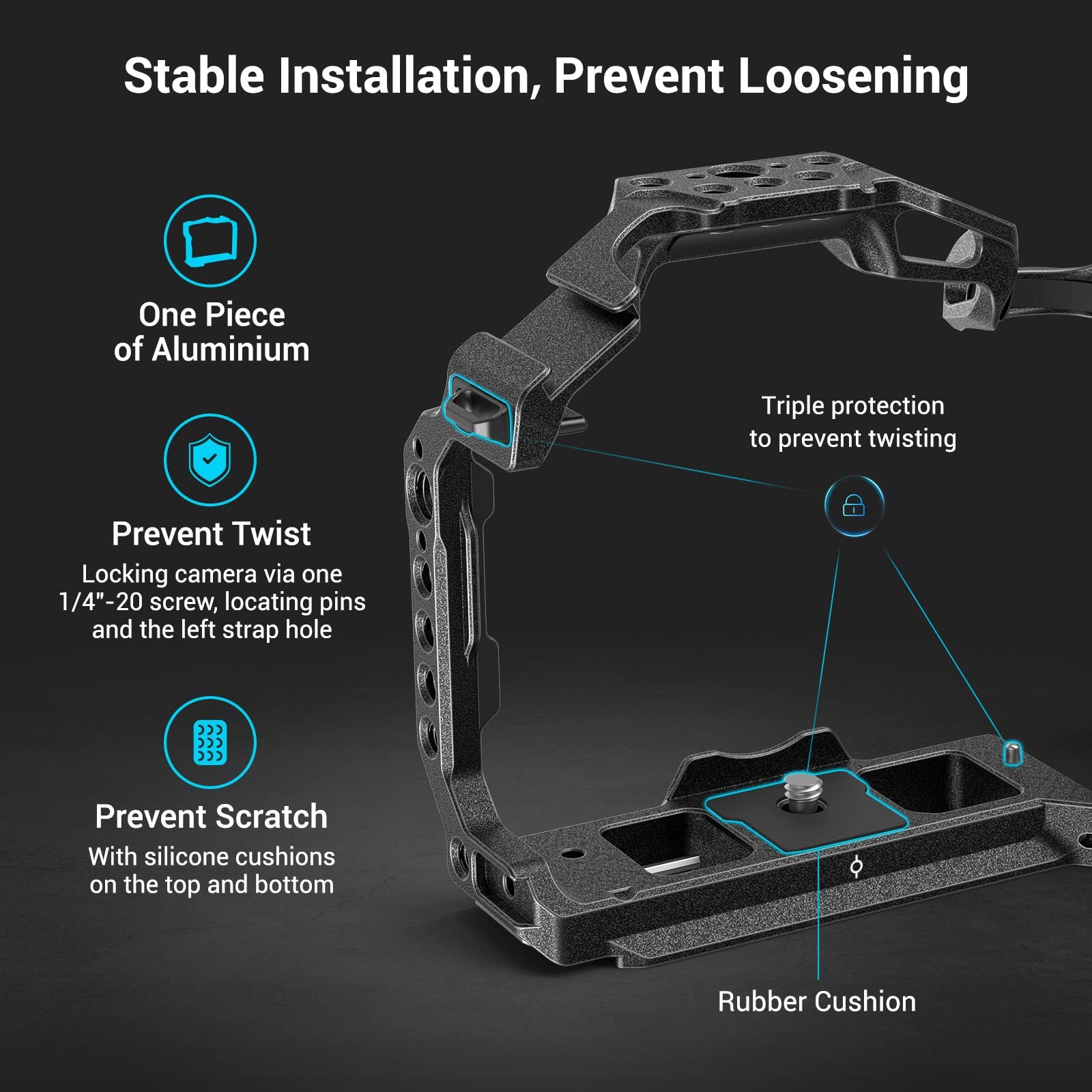 Stable Installation, Prevent Loosening

One Piece of Aluminium

Prevent Twist
Locking camera via one 1/4"-20 screw, locating pins and the left strap hole

Prevent Scratch
With silicone cushions on the top and bottom

Triple protection to prevent twisting

Rubber Cushion