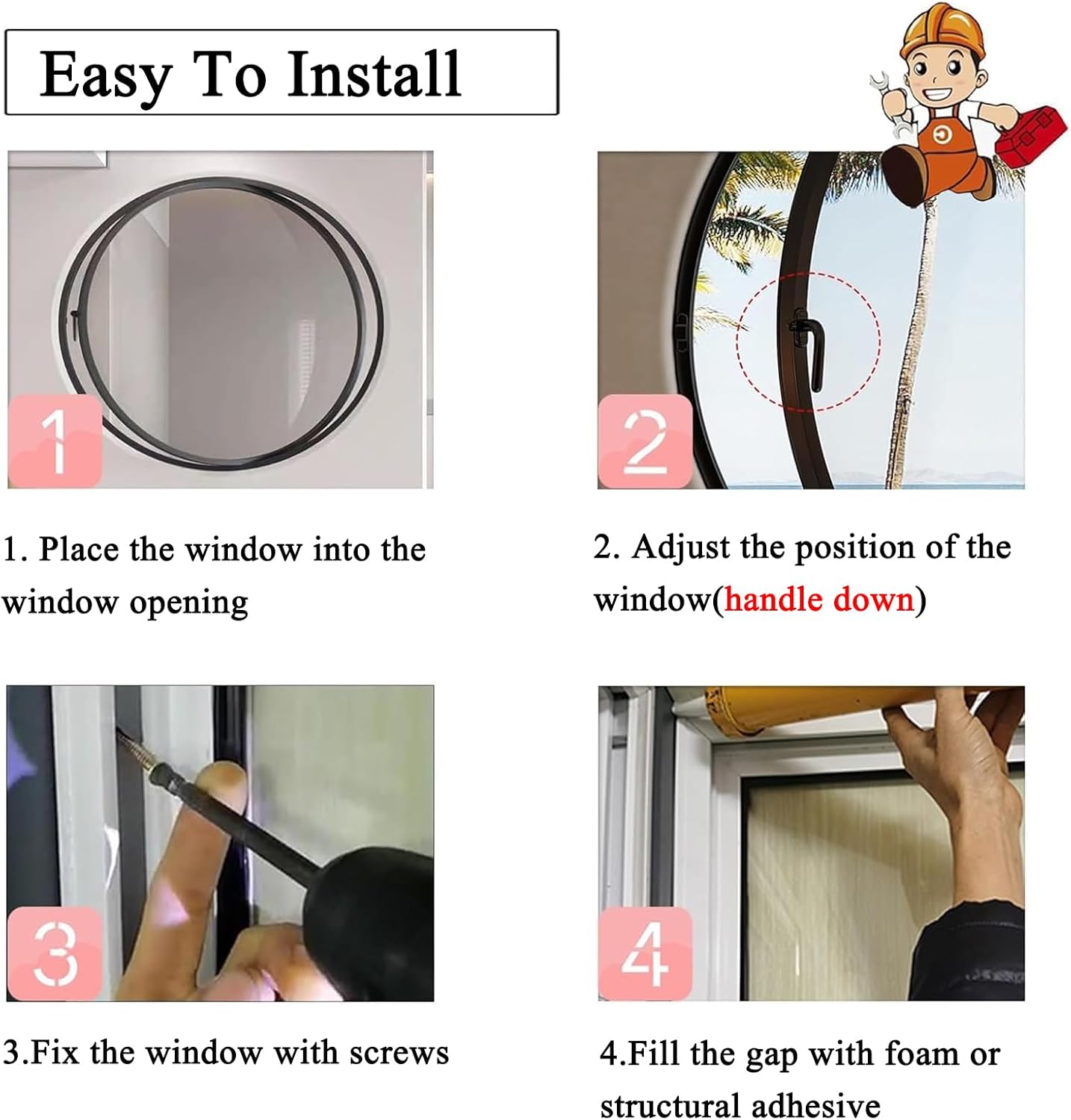 Easy To Install

1

1. Place the window into the window opening

2

2. Adjust the position of the window(handle down)

3

3.Fix the window with screws

4

4.Fill the gap with foam or structural adhesive