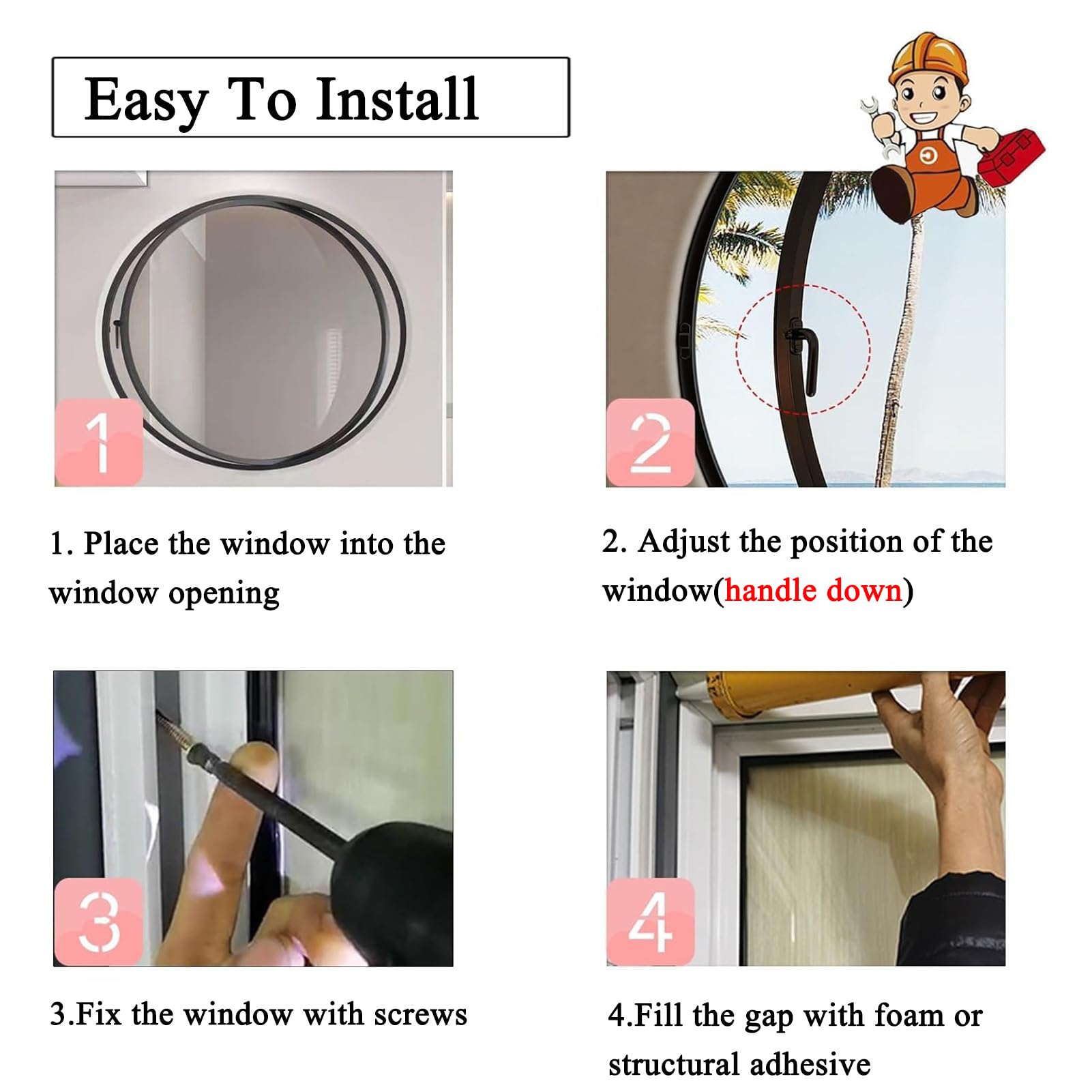 Easy To Install

1

2

1. Place the window into the window opening

2. Adjust the position of the window(handle down)

3

4

3.Fix the window with screws

4.Fill the gap with foam or structural adhesive