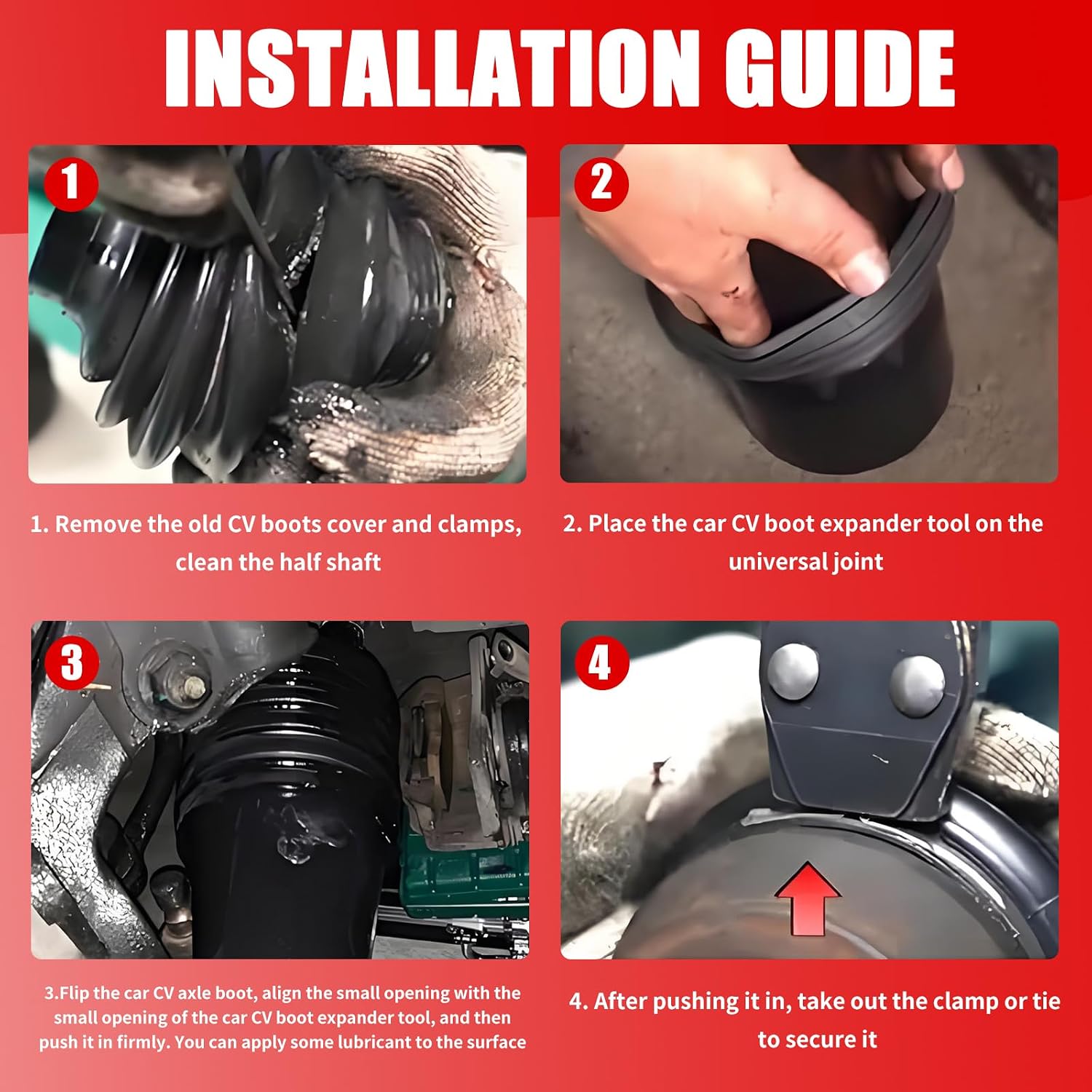 INSTALLATION GUIDE

1

2

1. Remove the old CV boots cover and clamps, clean the half shaft

2. Place the car CV boot expander tool on the universal joint

3

4

3.Flip the car CV axle boot, align the small opening with the small opening of the car CV boot expander tool, and then push it in firmly. You can apply some lubricant to the surface

4. After pushing it in, take out the clamp or tie to secure it