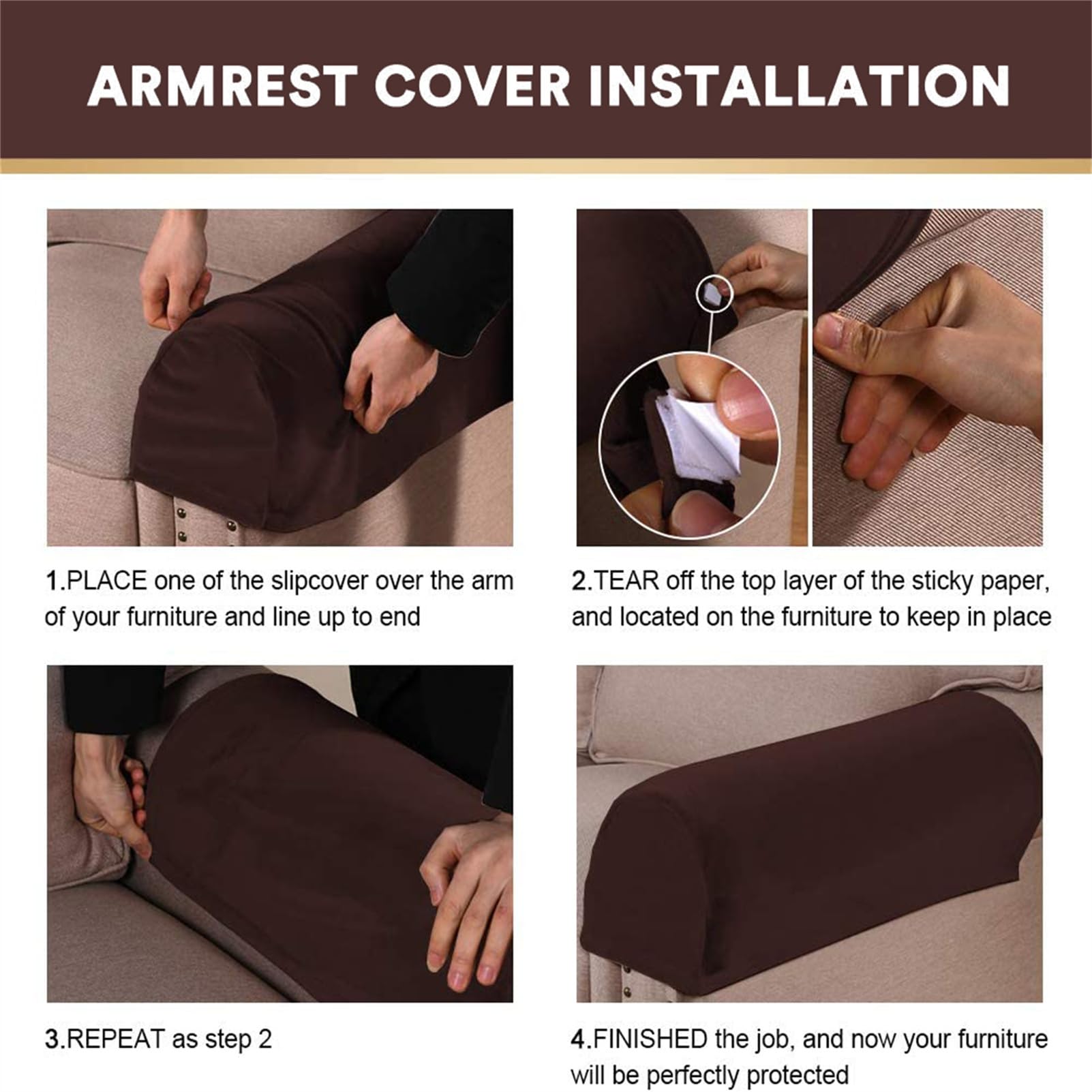 ARMREST COVER INSTALLATION

1.PLACE one of the slipcover over the arm of your furniture and line up to end

2.TEAR off the top layer of the sticky paper, and located on the furniture to keep in place

3.REPEAT as step 2

4.FINISHED the job, and now your furniture will be perfectly protected