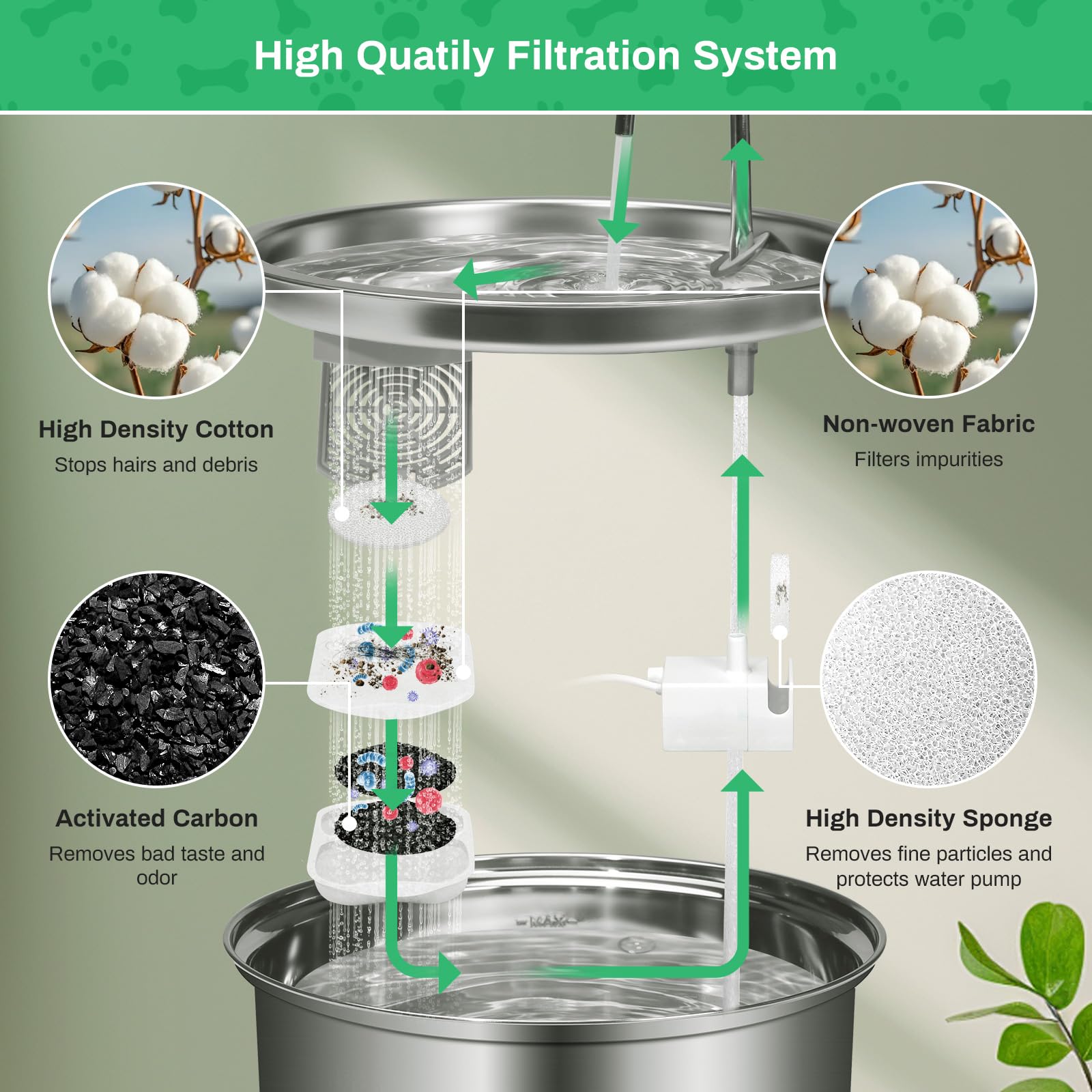 High Quatily Filtration System

High Density Cotton
Stops hairs and debris

Non-woven Fabric
Filters impurities

Activated Carbon
Removes bad taste and odor

High Density Sponge
Removes fine particles and protects water pump

MAX