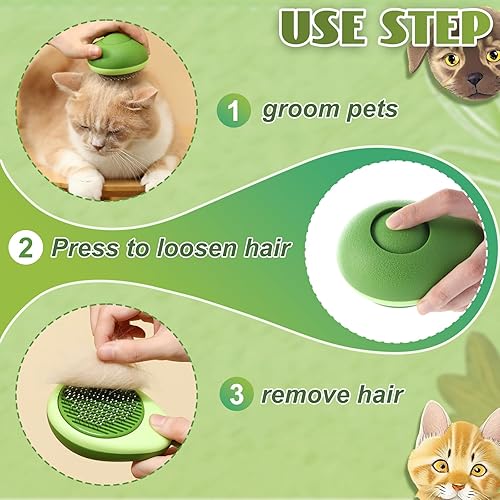 USE STEP

1 groom pets

2 Press to loosen hair

3 remove hair