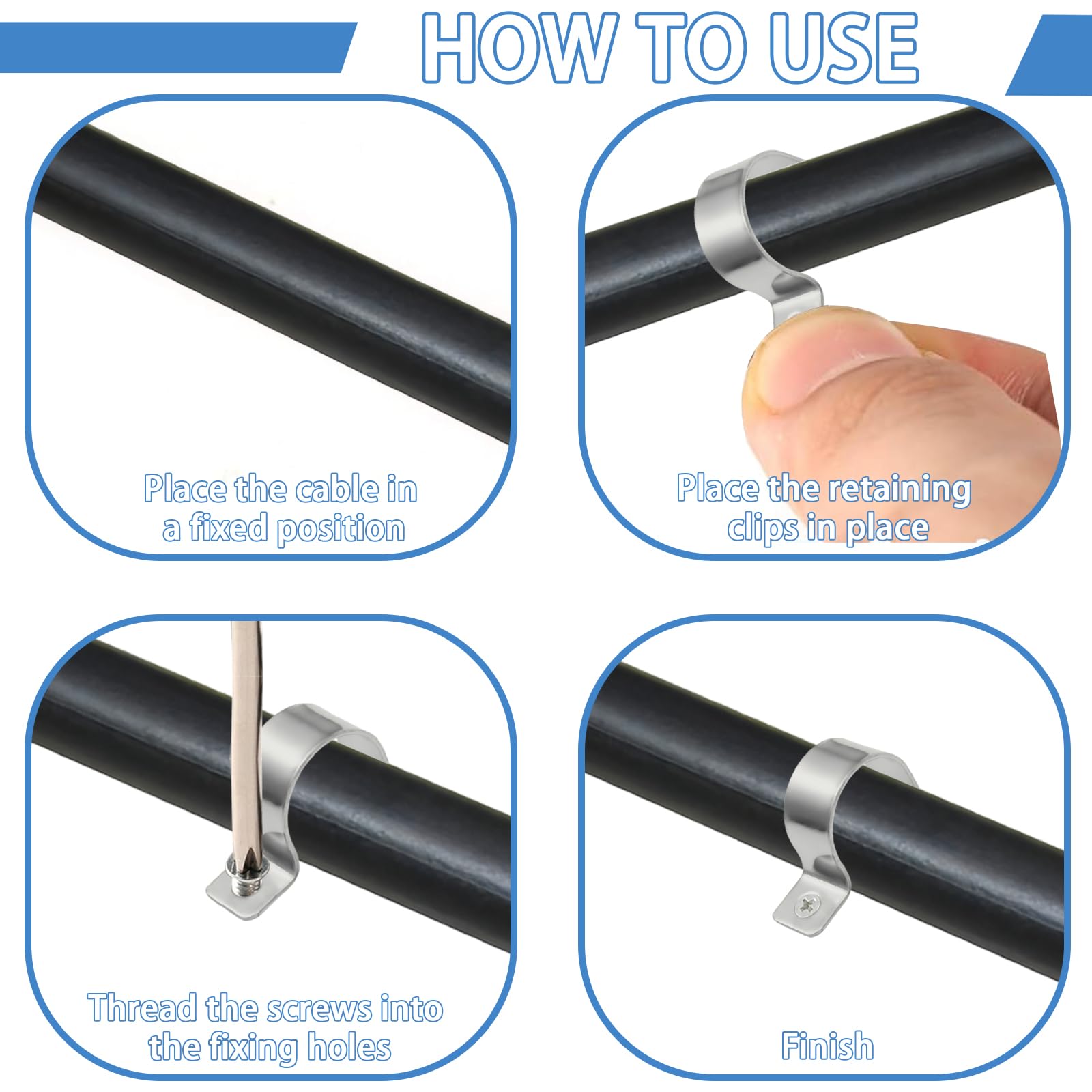 HOW TO USE

Place the cable in a fixed position

Place the retaining clips in place

Thread the screws into the fixing holes

Finish