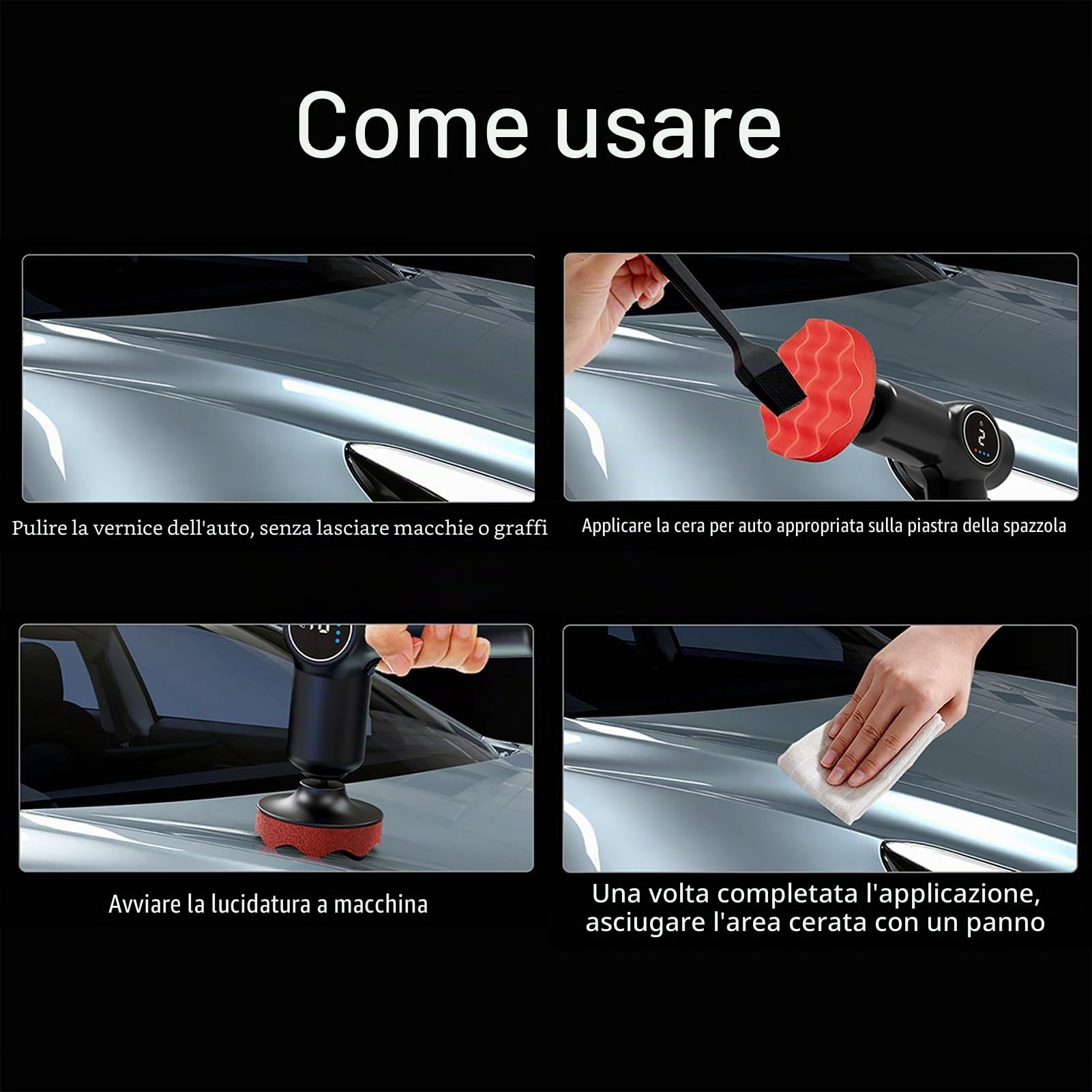 Come usare

Pulire la vernice dell'auto, senza lasciare macchie o graffi

Applicare la cera per auto appropriata sulla piastra della spazzola

Avviare la lucidatura a macchina

Una volta completata l'applicazione, asciugare l'area cerata con un panno