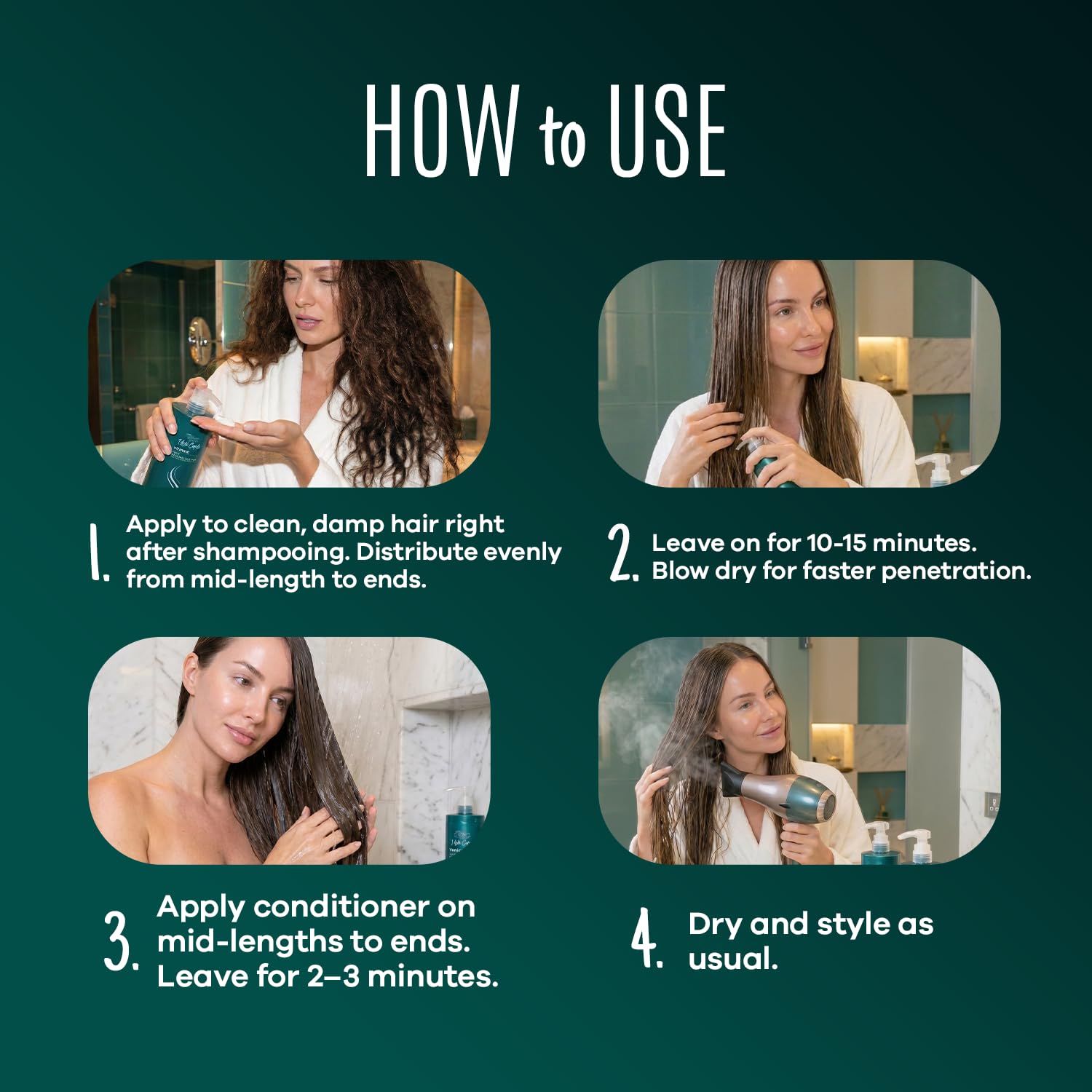 HOW to USE

1. Apply to clean, damp hair right after shampooing. Distribute evenly from mid-length to ends.

2. Leave on for 10-15 minutes. Blow dry for faster penetration.

3. Apply conditioner on mid-lengths to ends. Leave for 2–3 minutes.

4. Dry and style as usual.