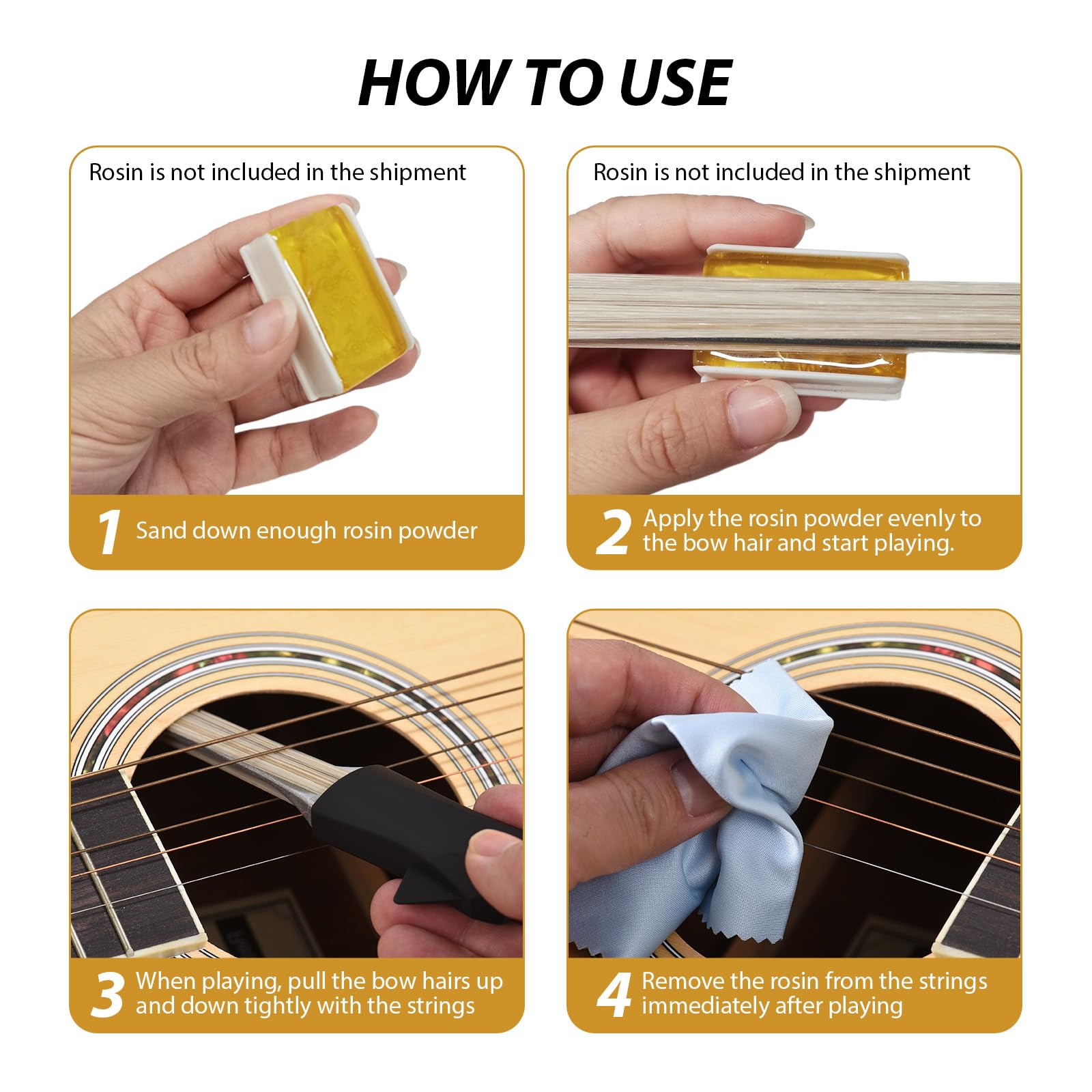 HOW TO USE

Rosin is not included in the shipment

1 Sand down enough rosin powder

Rosin is not included in the shipment

2 Apply the rosin powder evenly to the bow hair and start playing.

3 When playing, pull the bow hairs up and down tightly with the strings

4 Remove the rosin from the strings immediately after playing