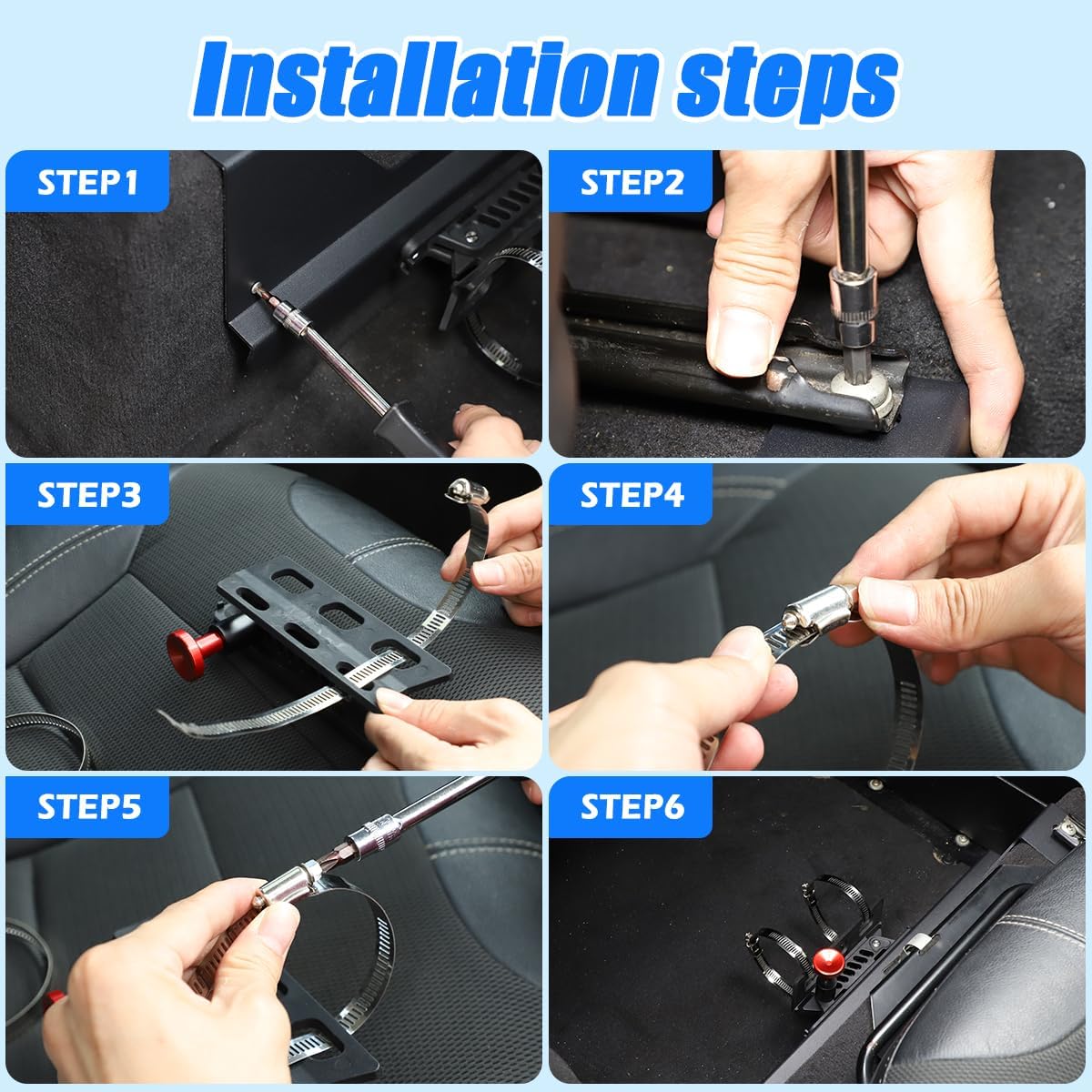 Installation steps

STEP1

STEP2

STEP3

STEP4

STEP5

STEP6